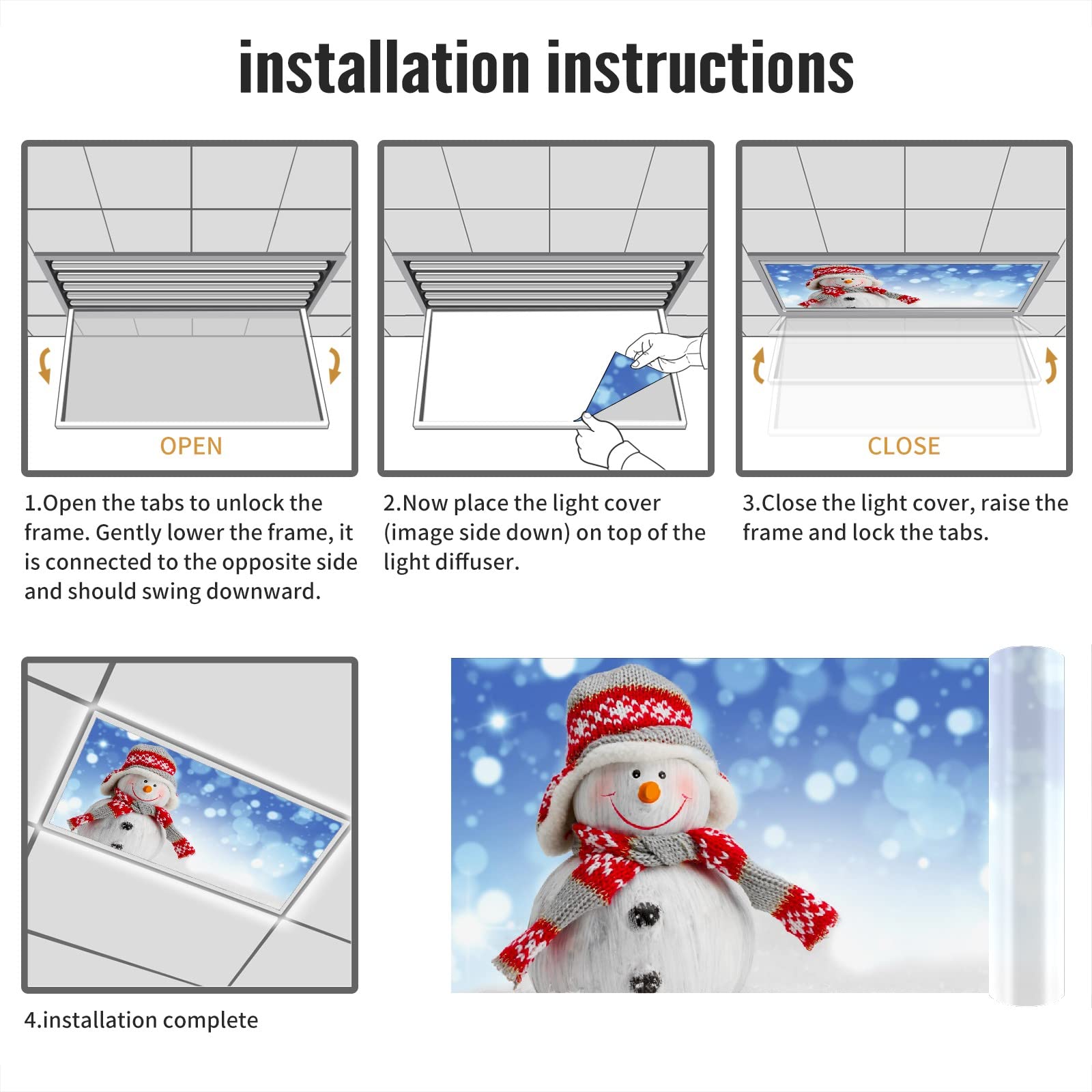 installation instructions

OPEN

1.Open the tabs to unlock the frame. Gently lower the frame, it is connected to the opposite side and should swing downward.

2.Now place the light cover (image side down) on top of the light diffuser.

CLOSE

3.Close the light cover, raise the frame and lock the tabs.

4.installation complete