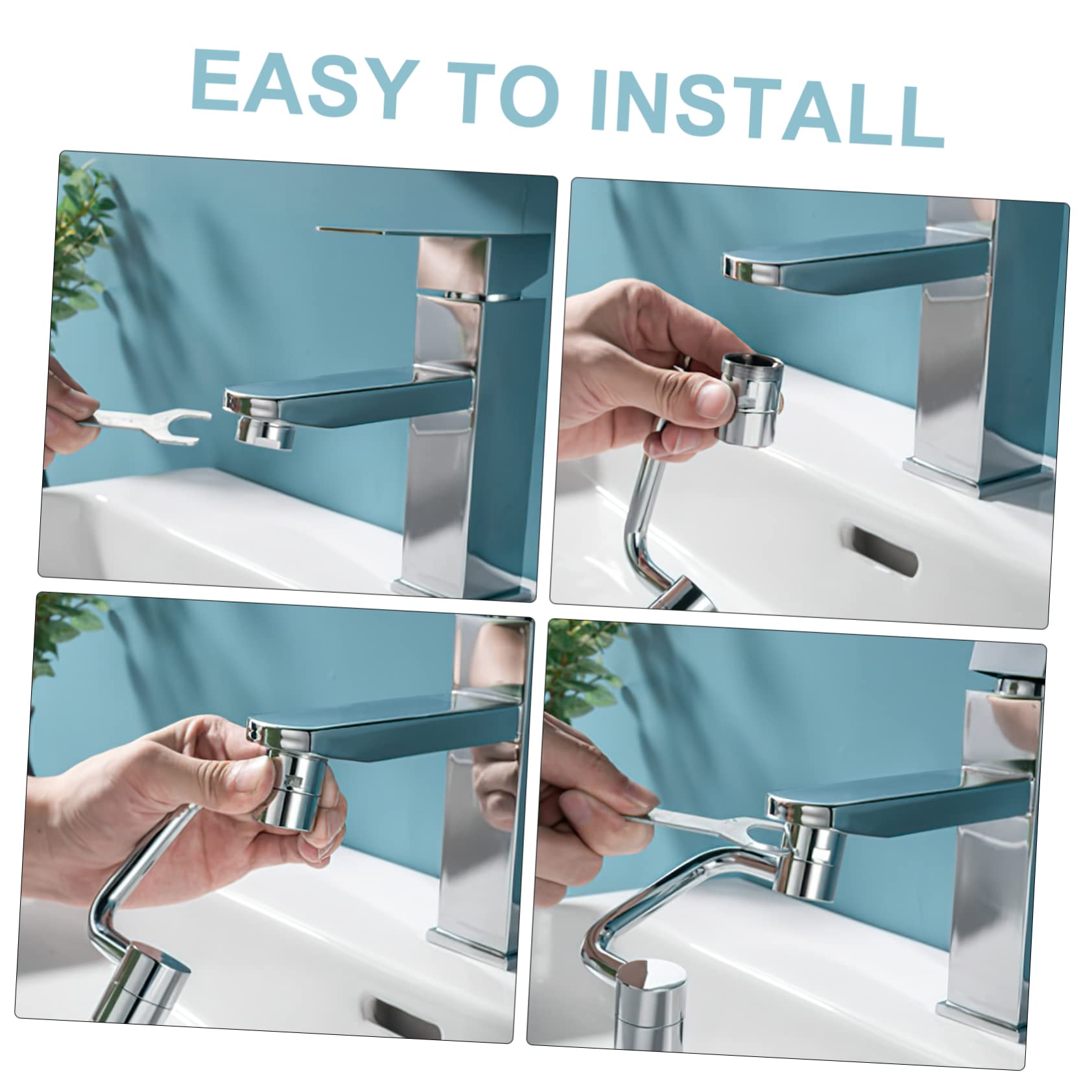 EASY TO INSTALL