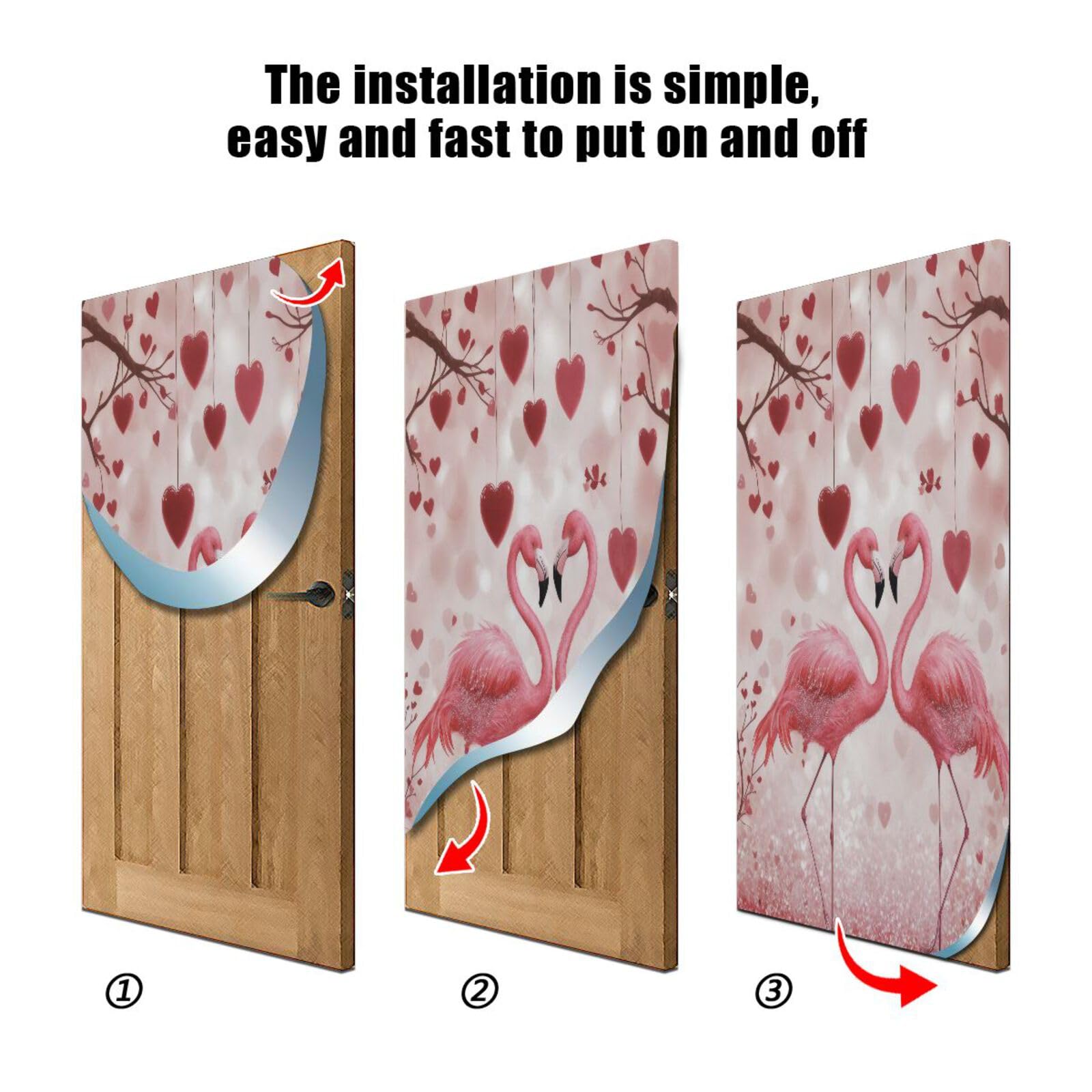 The installation is simple, easy and fast to put on and off

①

②

③