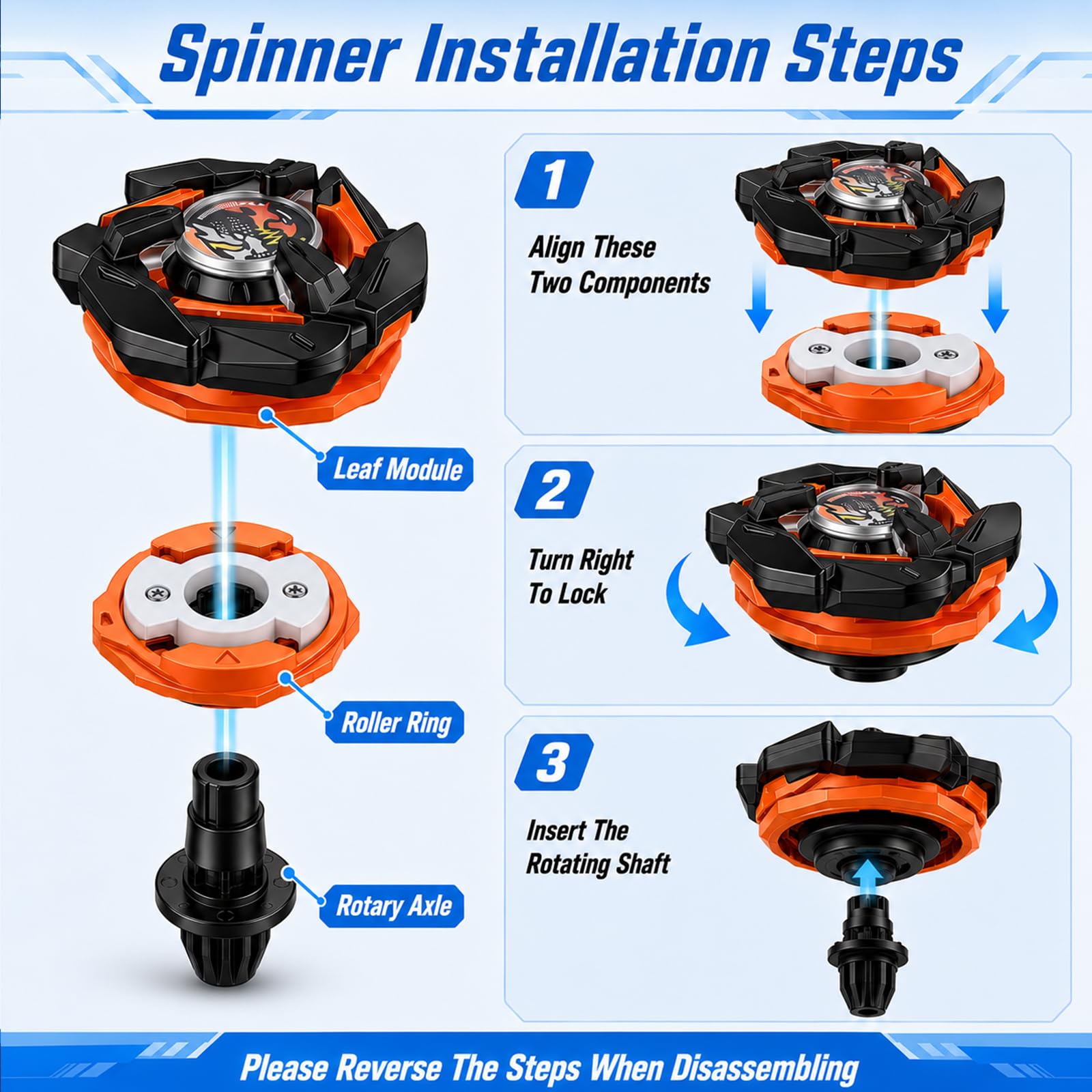 Spinner Installation Steps

Leaf Module

Roller Ring

Rotary Axle

1

Align These Two Components

2

Turn Right To Lock

3

Insert The Rotating Shaft

Please Reverse The Steps When Disassembling