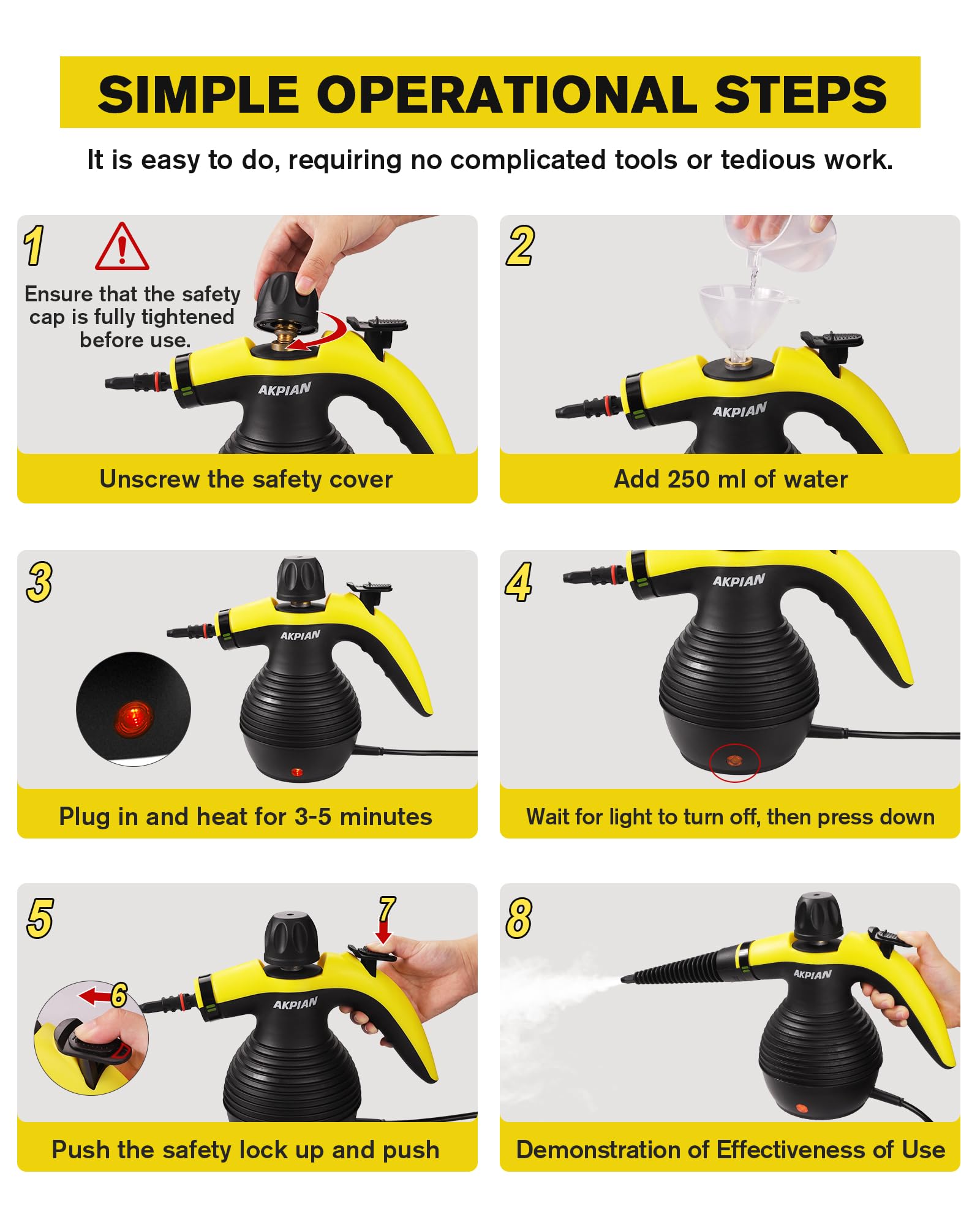 SIMPLE OPERATIONAL STEPS

It is easy to do, requiring no complicated tools or tedious work.

1

Ensure that the safety cap is fully tightened before use.

AKPIAN

Unscrew the safety cover

2

AKPIAN

Add 250 ml of water

3

AKPIAN

Plug in and heat for 3-5 minutes

4

AKPIAN

Wait for light to turn off, then press down

5

7

6

AKPIAN

Push the safety lock up and push

8

AKPIAN

Demonstration of Effectiveness of Use