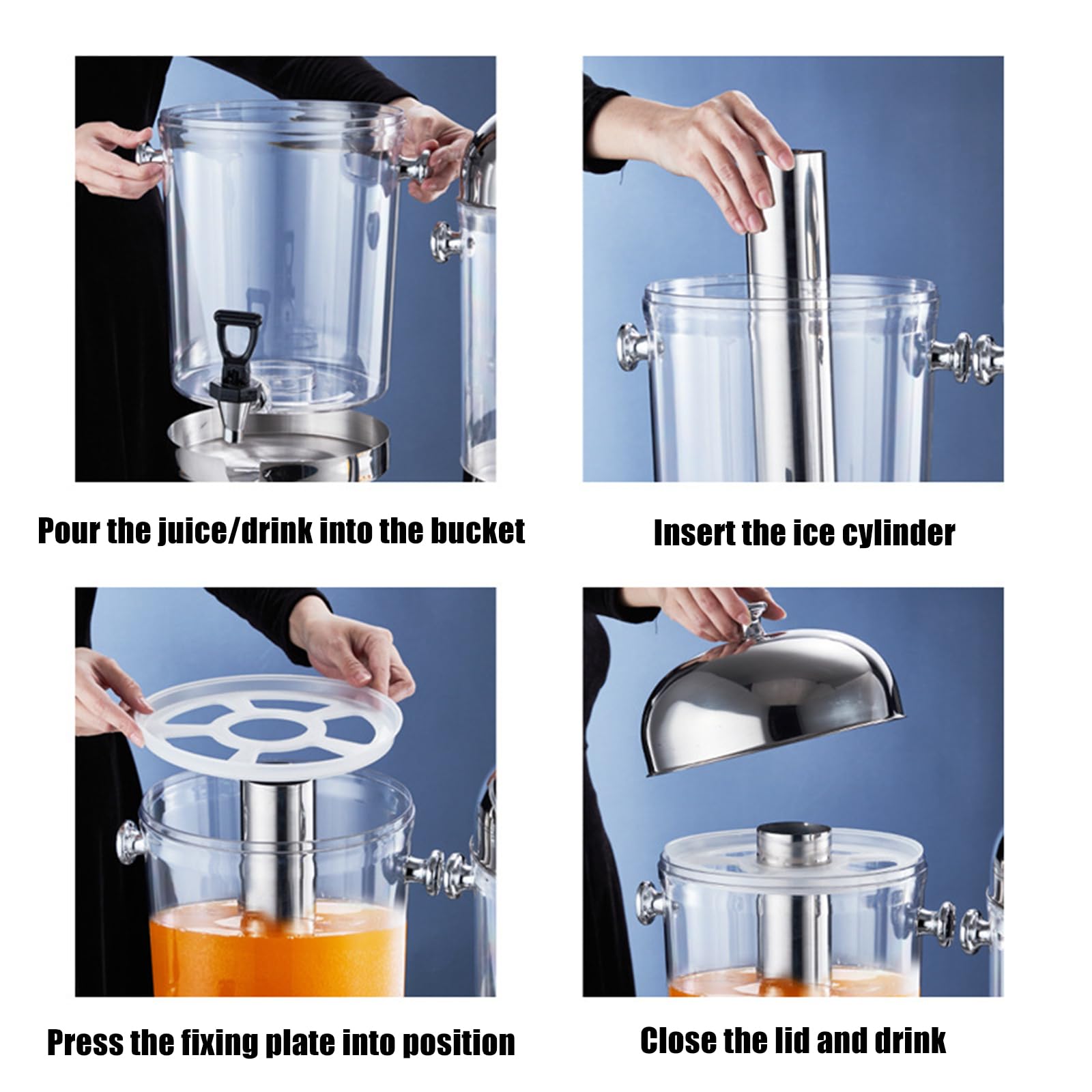 Pour the juice/drink into the bucket

Insert the ice cylinder

Press the fixing plate into position

Close the lid and drink