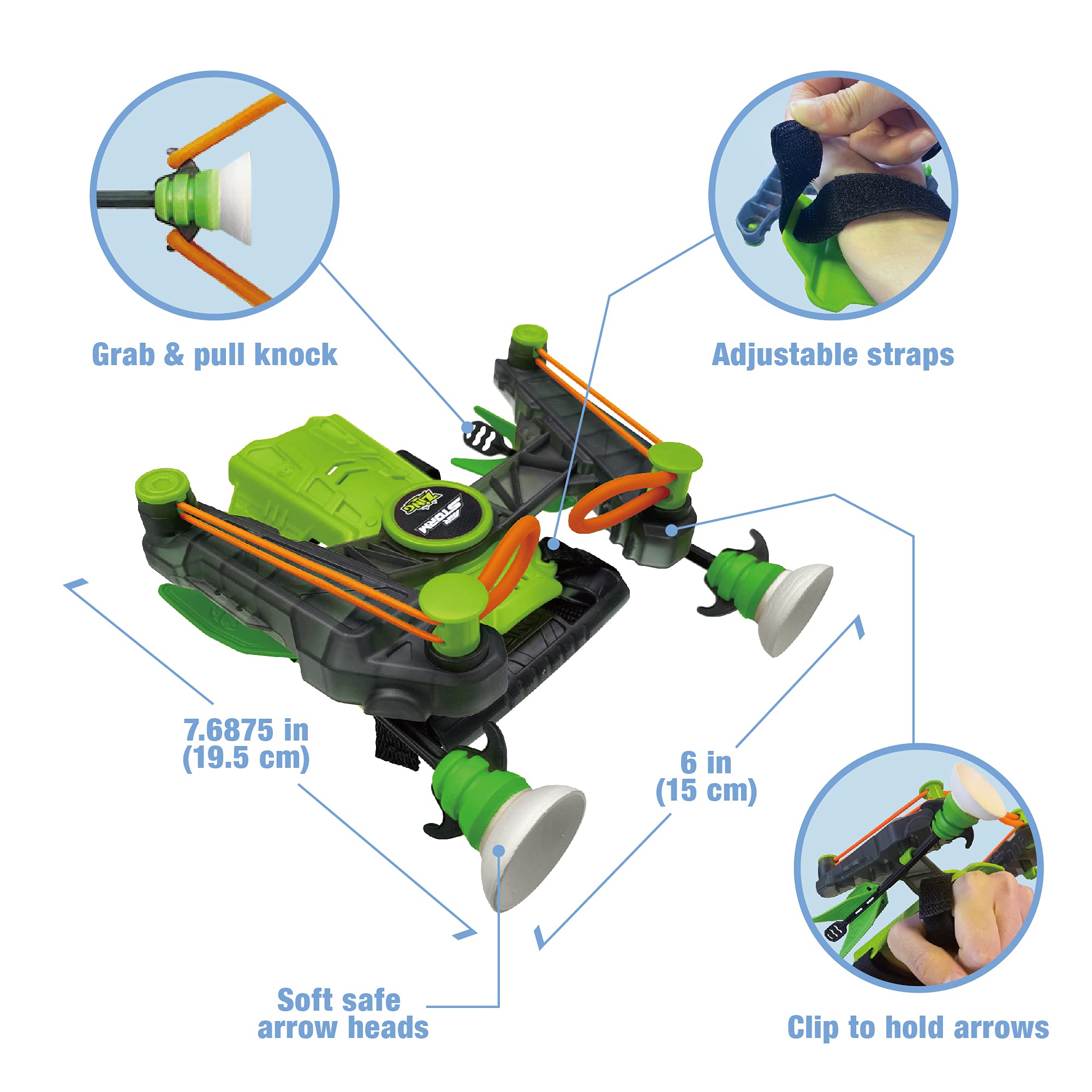 Grab & pull knock

Adjustable straps

ZING

AIR STORM

7.6875 in
(19.5 cm)

6 in
(15 cm)

Soft safe
arrow heads

Clip to hold arrows