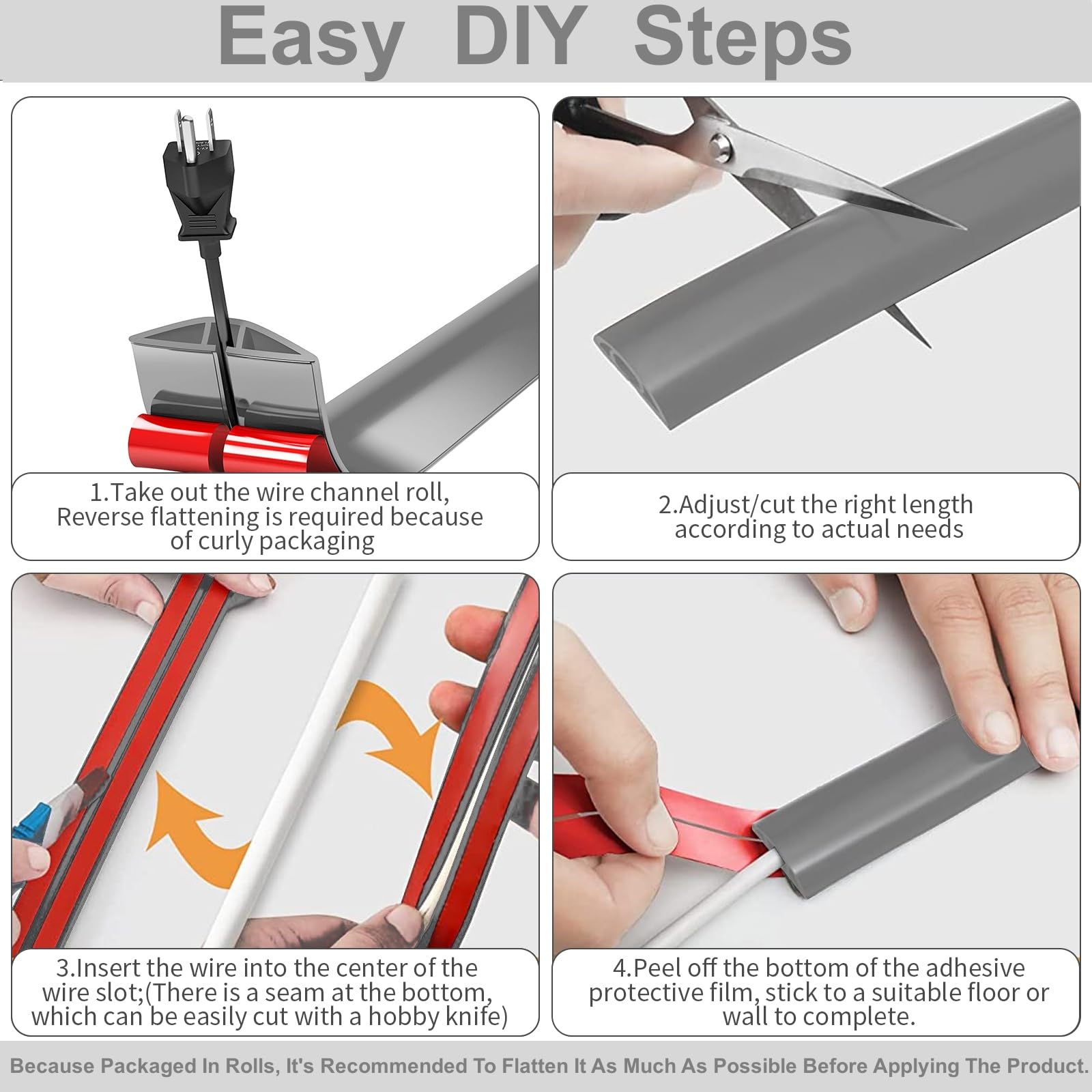 Easy DIY Steps

1.Take out the wire channel roll, Reverse flattening is required because of curly packaging

2.Adjust/cut the right length according to actual needs

3.Insert the wire into the center of the wire slot;(There is a seam at the bottom, which can be easily cut with a hobby knife)

4.Peel off the bottom of the adhesive protective film, stick to a suitable floor or wall to complete.

Because Packaged In Rolls, It's Recommended To Flatten It As Much As Possible Before Applying The Product.