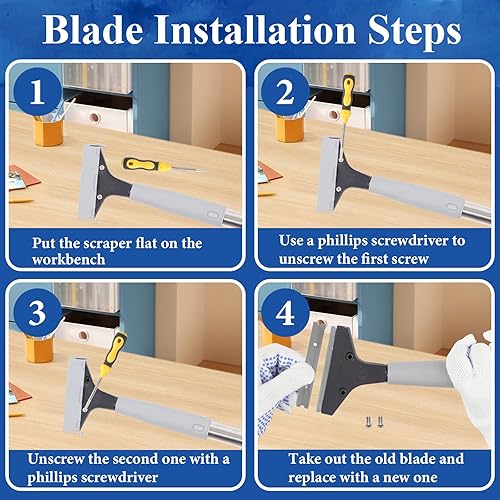 Blade Installation Steps

1

Put the scraper flat on the workbench

2

Use a phillips screwdriver to unscrew the first screw

3

Unscrew the second one with a phillips screwdriver

4

Take out the old blade and replace with a new one