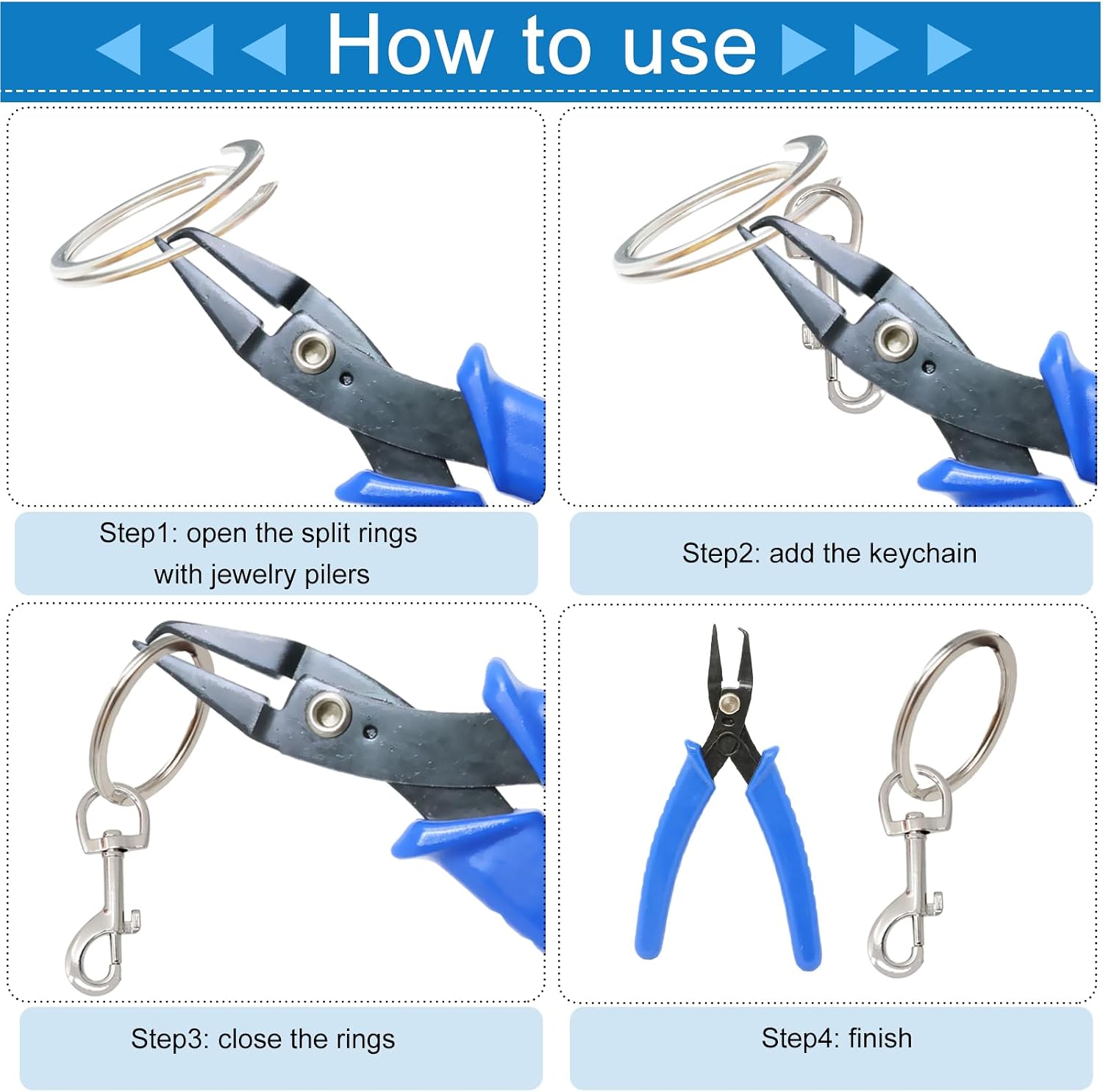 How to use

Step1: open the split rings with jewelry pilers

Step2: add the keychain

Step3: close the rings

Step4: finish