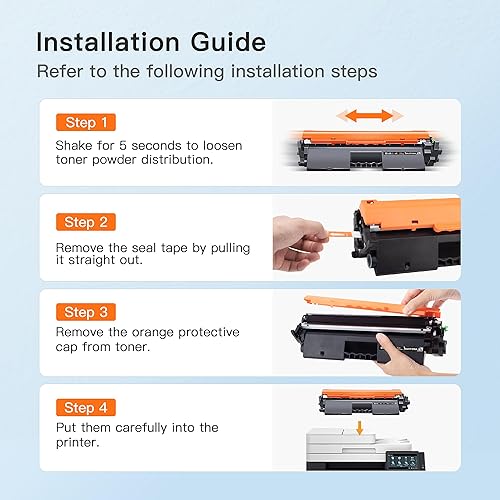 Installation Guide
Refer to the following installation steps

Step 1
Shake for 5 seconds to loosen toner powder distribution.

Step 2
Remove the seal tape by pulling it straight out.

Step 3
Remove the orange protective cap from toner.

Step 4
Put them carefully into the printer.