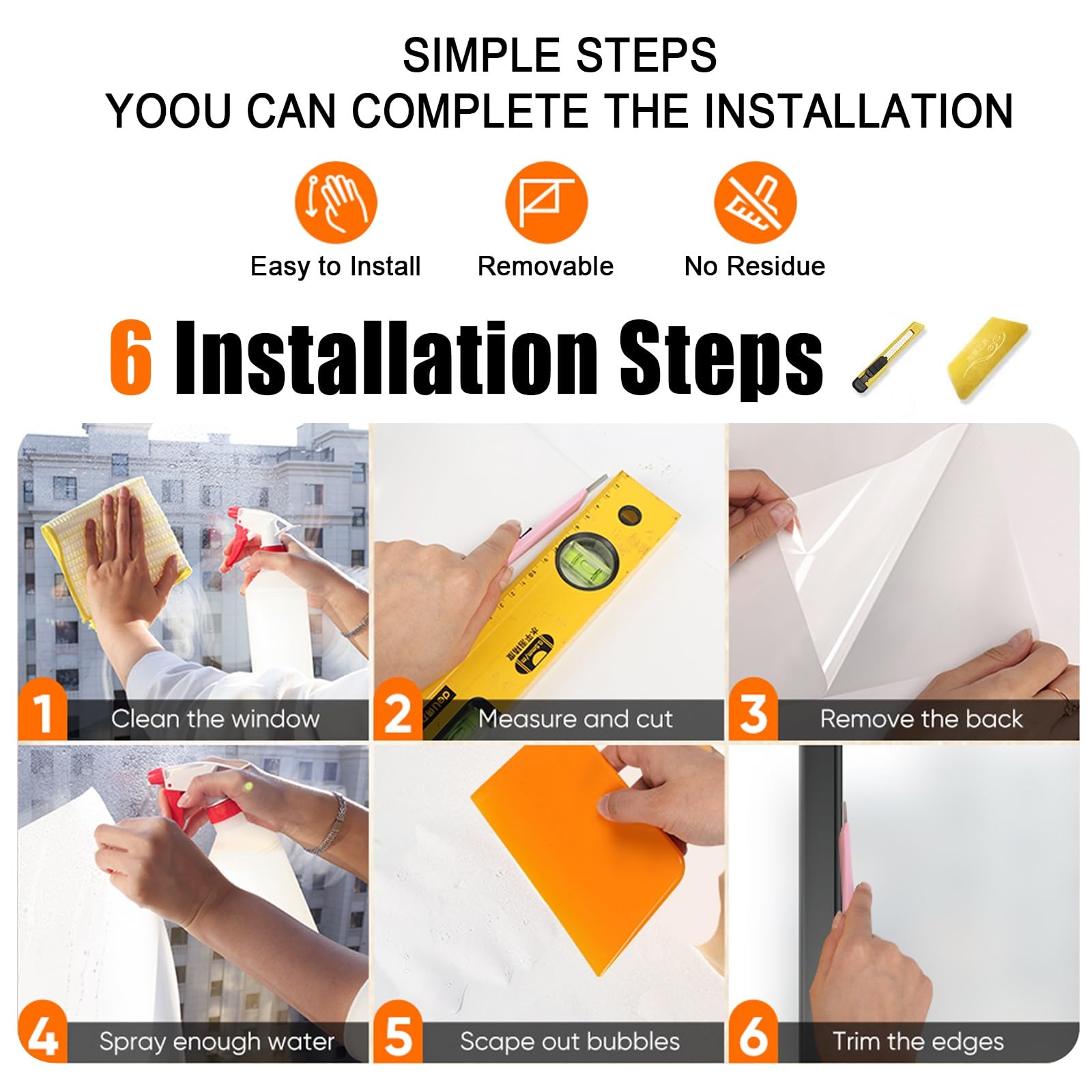 SIMPLE STEPS
YOOU CAN COMPLETE THE INSTALLATION

Easy to Install
Removable
No Residue

6 Installation Steps

1 Clean the window
2 Measure and cut
3 Remove the back
4 Spray enough water
5 Scape out bubbles
6 Trim the edges