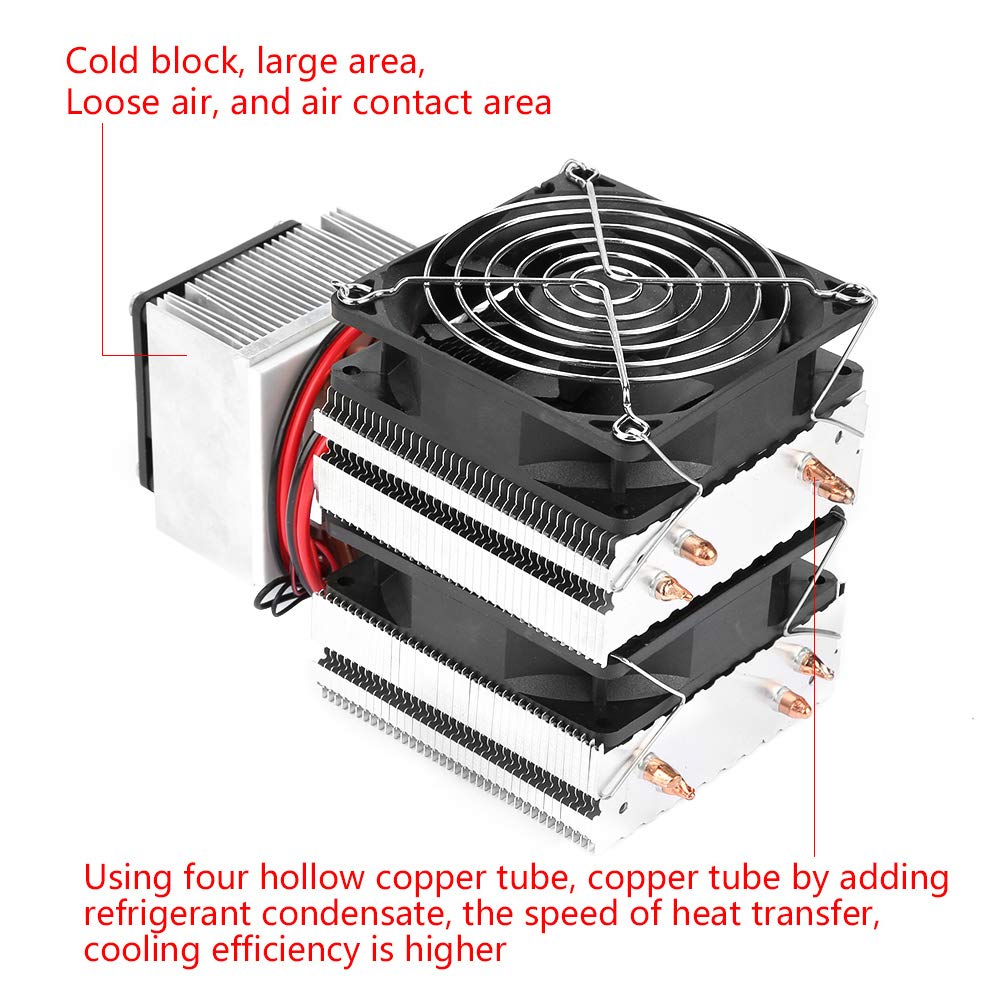 Cold block, large area,
Loose air, and air contact area

Using four hollow copper tube, copper tube by adding refrigerant condensate, the speed of heat transfer, cooling efficiency is higher