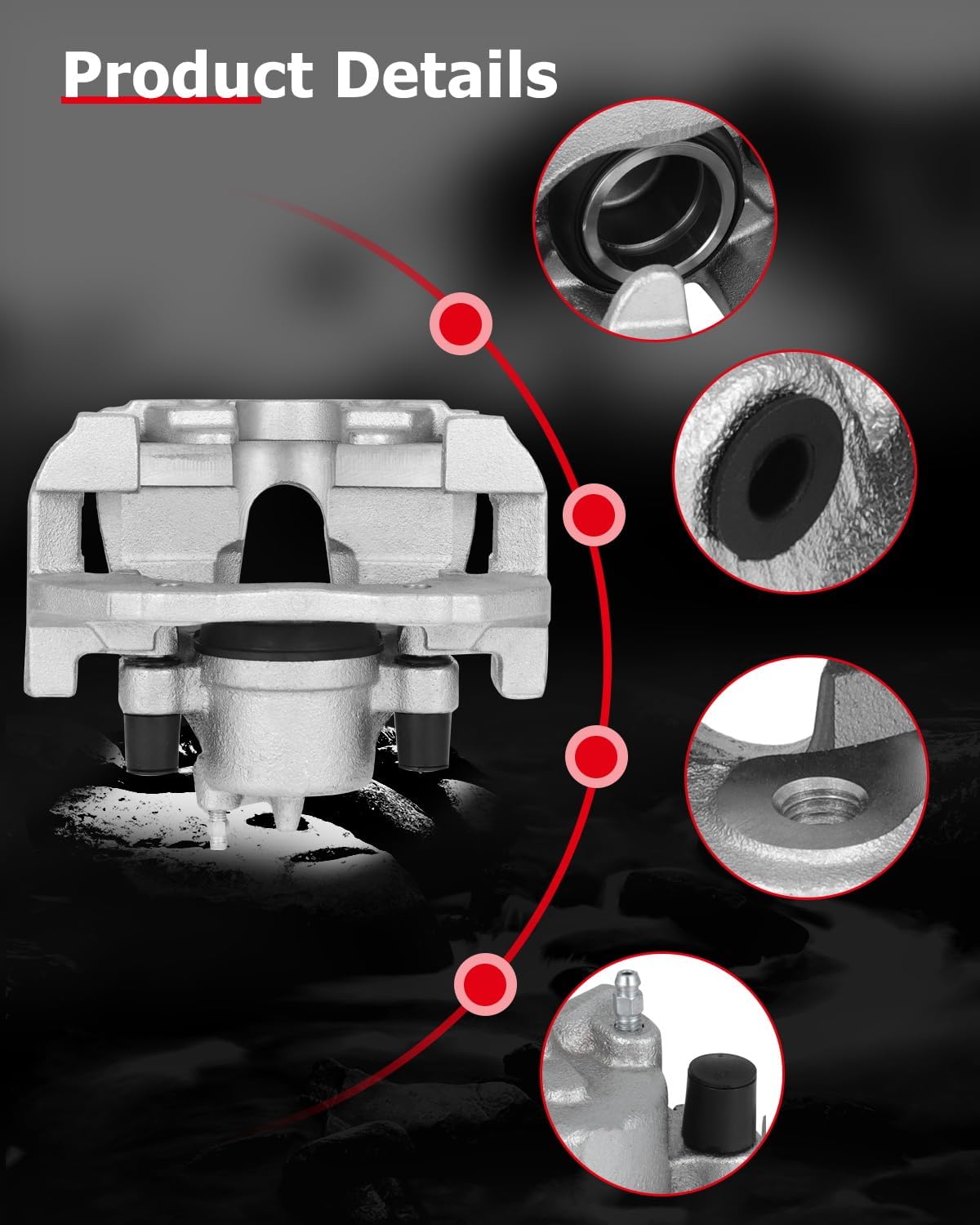 Product Details