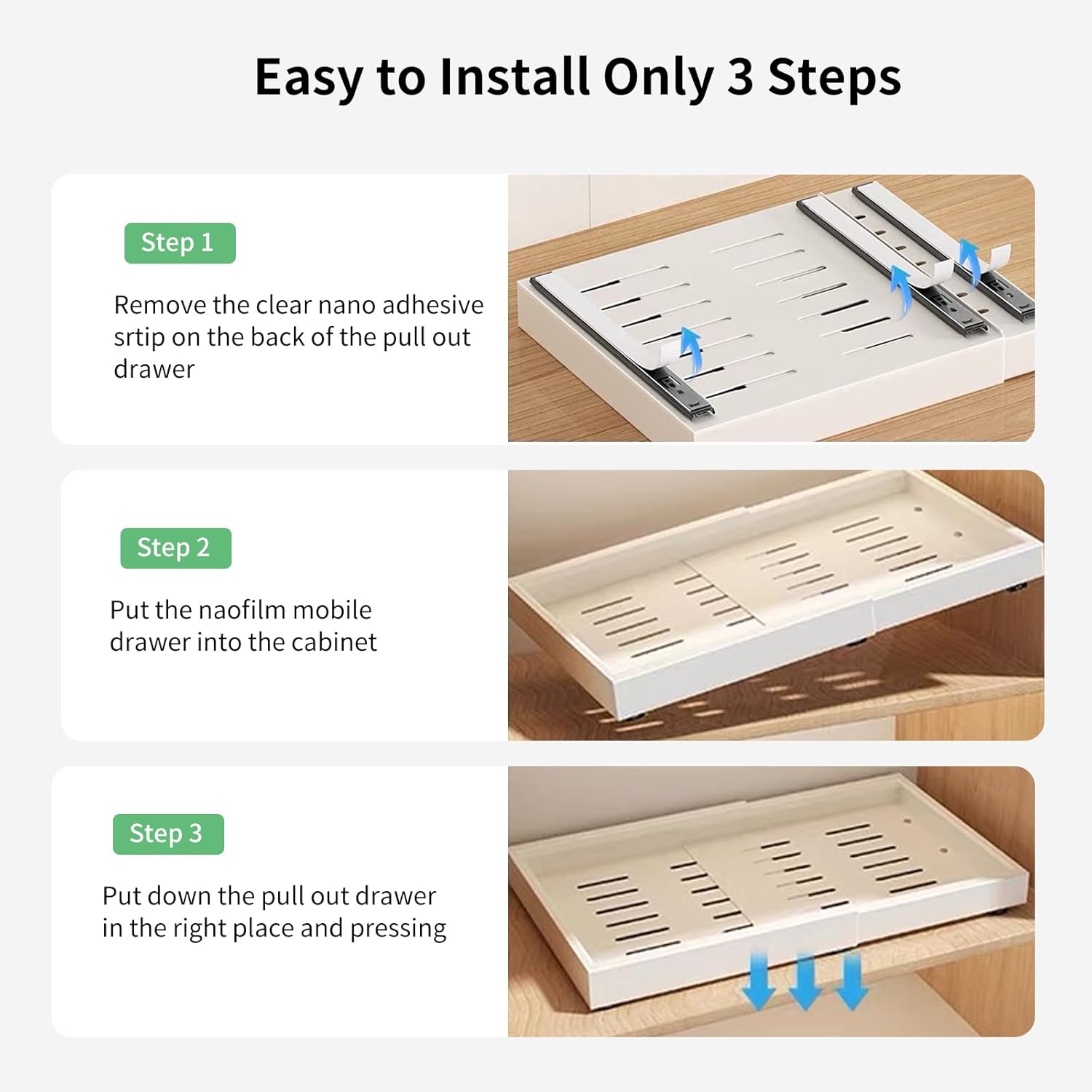 Easy to Install Only 3 Steps

Step 1

Remove the clear nano adhesive srtip on the back of the pull out drawer

Step 2

Put the naofilm mobile drawer into the cabinet

Step 3

Put down the pull out drawer in the right place and pressing