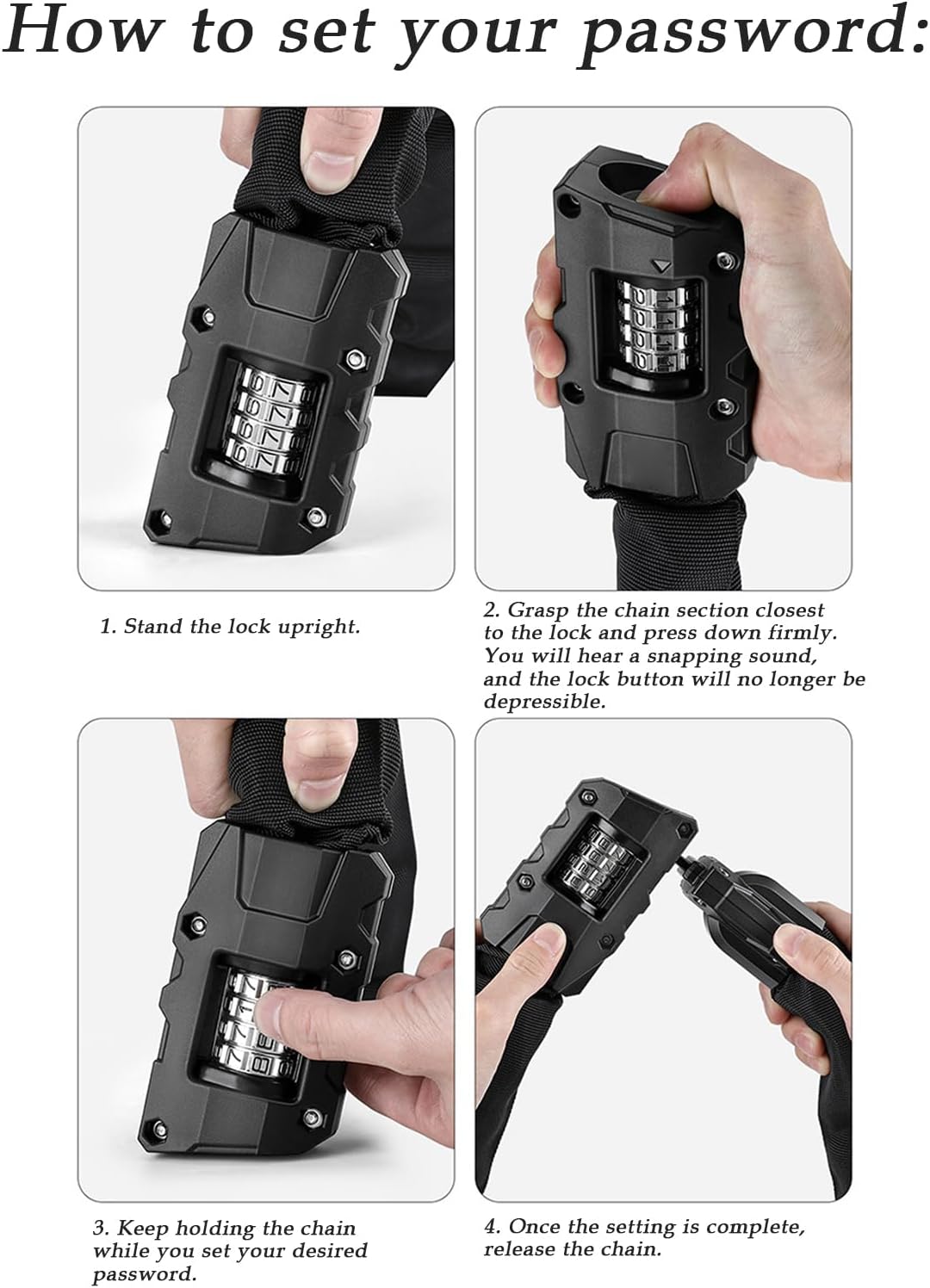 How to set your password:

1. Stand the lock upright.

2. Grasp the chain section closest to the lock and press down firmly. You will hear a snapping sound, and the lock button will no longer be depressible.

3. Keep holding the chain while you set your desired password.

4. Once the setting is complete, release the chain.