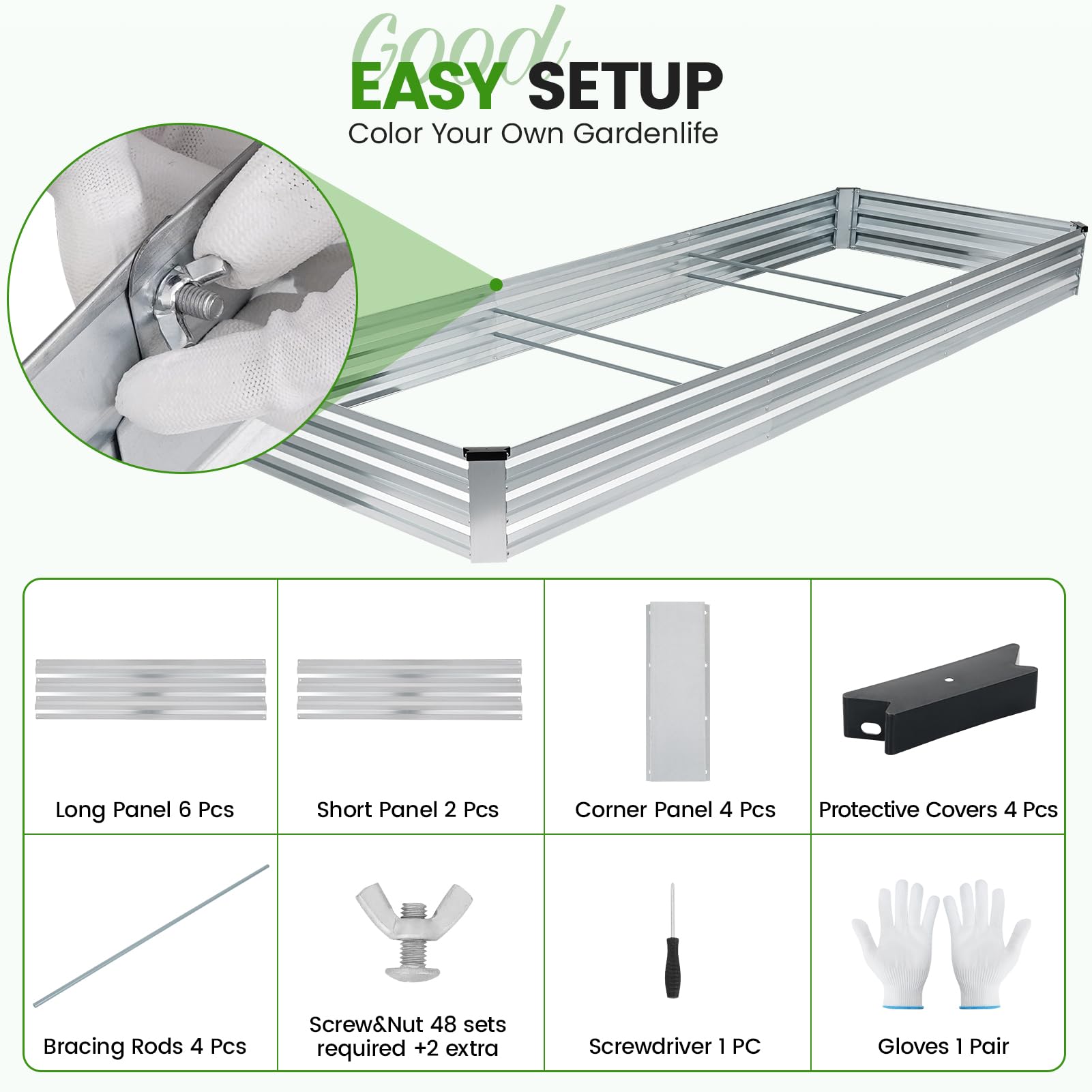 Good
EASY SETUP
Color Your Own Gardenlife

| Long Panel 6 Pcs | Short Panel 2 Pcs | Corner Panel 4 Pcs | Protective Covers 4 Pcs |
|---|---|---|---|
| Bracing Rods 4 Pcs | Screw&Nut 48 sets required +2 extra | Screwdriver 1 PC | Gloves 1 Pair |