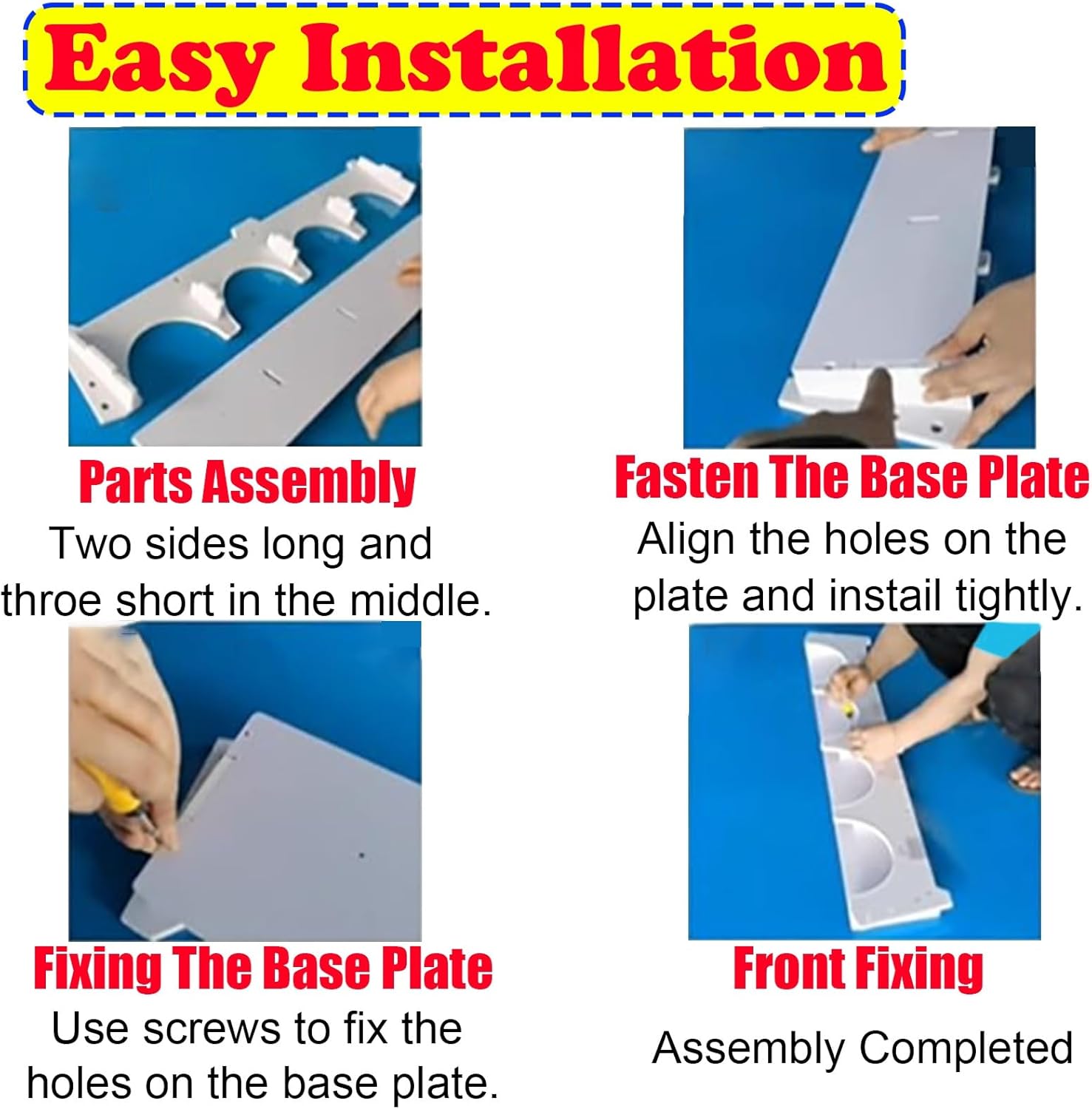 Easy Installation

Parts Assembly
Two sides long and throe short in the middle.

Fasten The Base Plate
Align the holes on the plate and instail tightly.

Fixing The Base Plate
Use screws to fix the holes on the base plate.

Front Fixing
Assembly Completed