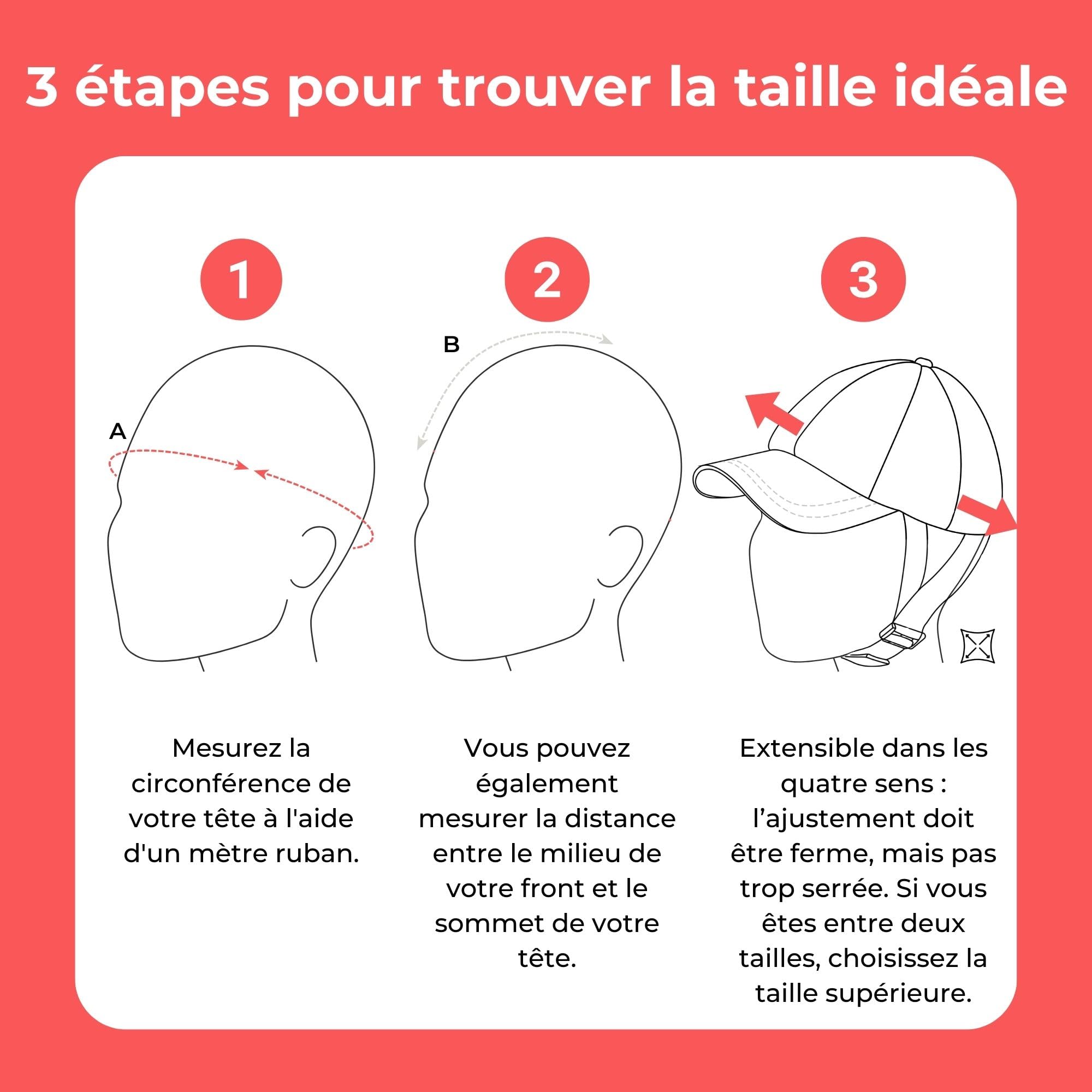 3 étapes pour trouver la taille idéale

1

A

Mesurez la circonférence de votre tête à l'aide d'un mètre ruban.

2

B

Vous pouvez également mesurer la distance entre le milieu de votre front et le sommet de votre tête.

3

Extensible dans les quatre sens : l’ajustement doit être ferme, mais pas trop serrée. Si vous êtes entre deux tailles, choisissez la taille supérieure.