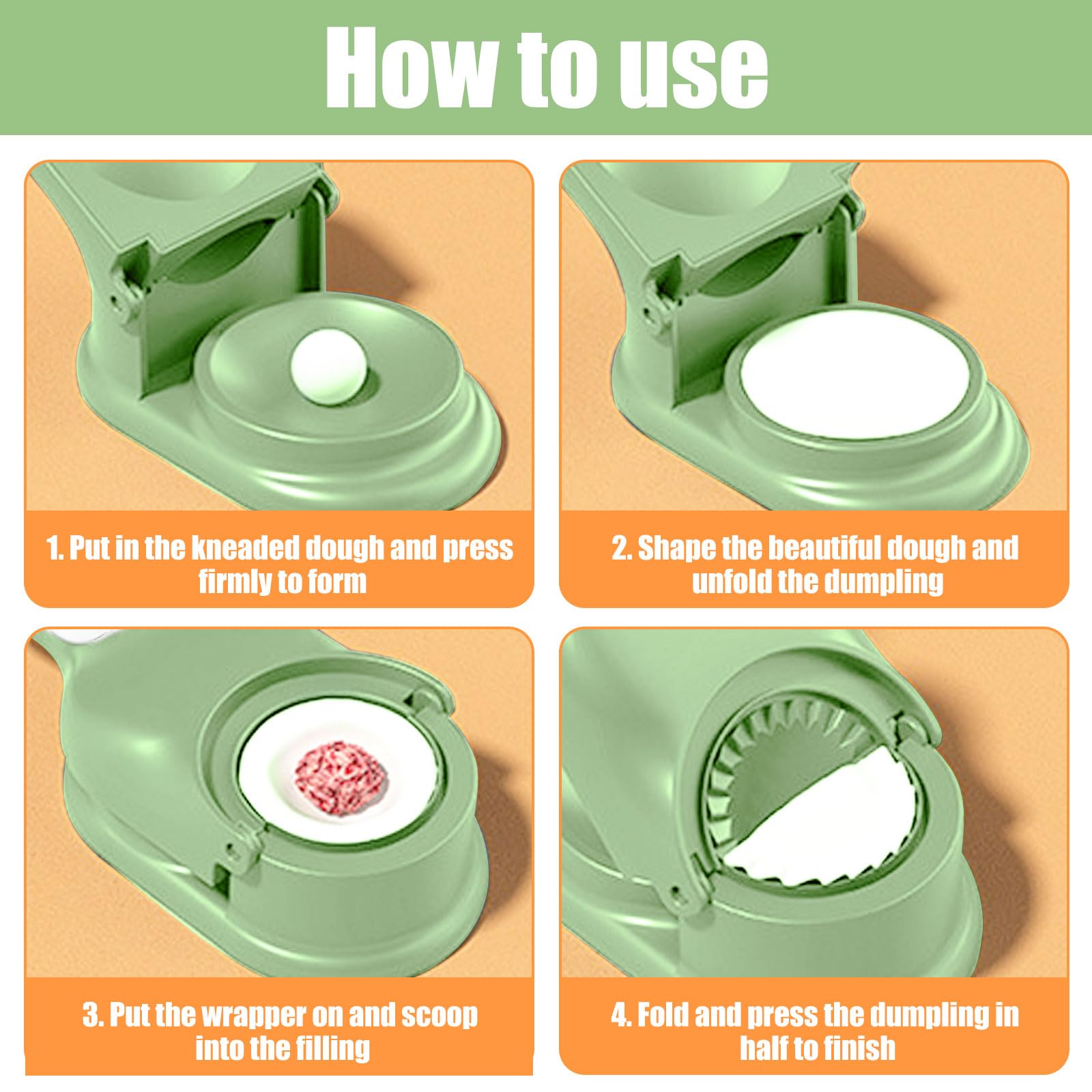 How to use

1. Put in the kneaded dough and press firmly to form

2. Shape the beautiful dough and unfold the dumpling

3. Put the wrapper on and scoop into the filling

4. Fold and press the dumpling in half to finish