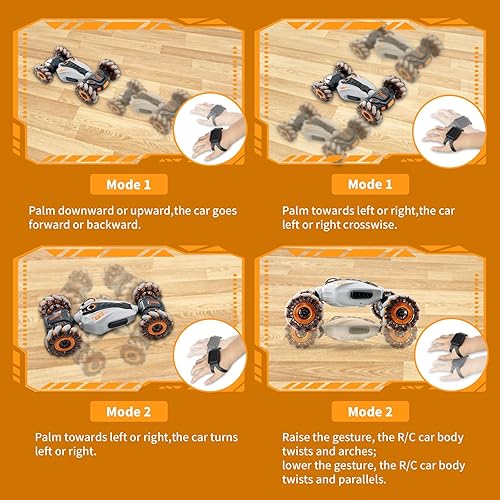 Mode 1

Palm downward or upward,the car goes forward or backward.

Mode 1

Palm towards left or right,the car left or right crosswise.

Mode 2

Palm towards left or right,the car turns left or right.

Mode 2

Raise the gesture, the R/C car body twists and arches;
lower the gesture, the R/C car body twists and parallels.