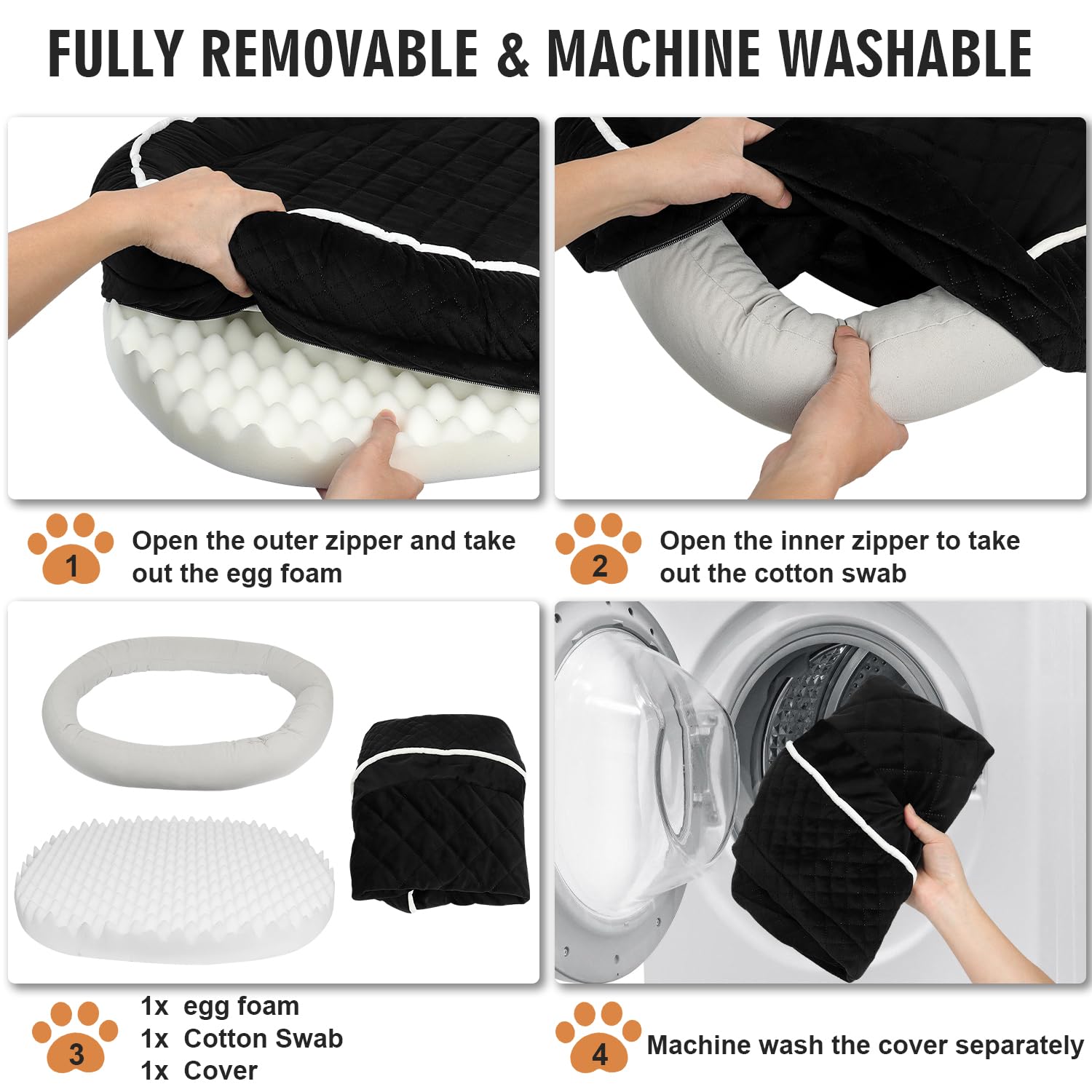 FULLY REMOVABLE & MACHINE WASHABLE

1 Open the outer zipper and take out the egg foam

2 Open the inner zipper to take out the cotton swab

3 1x egg foam
1x Cotton Swab
1x Cover

4 Machine wash the cover separately