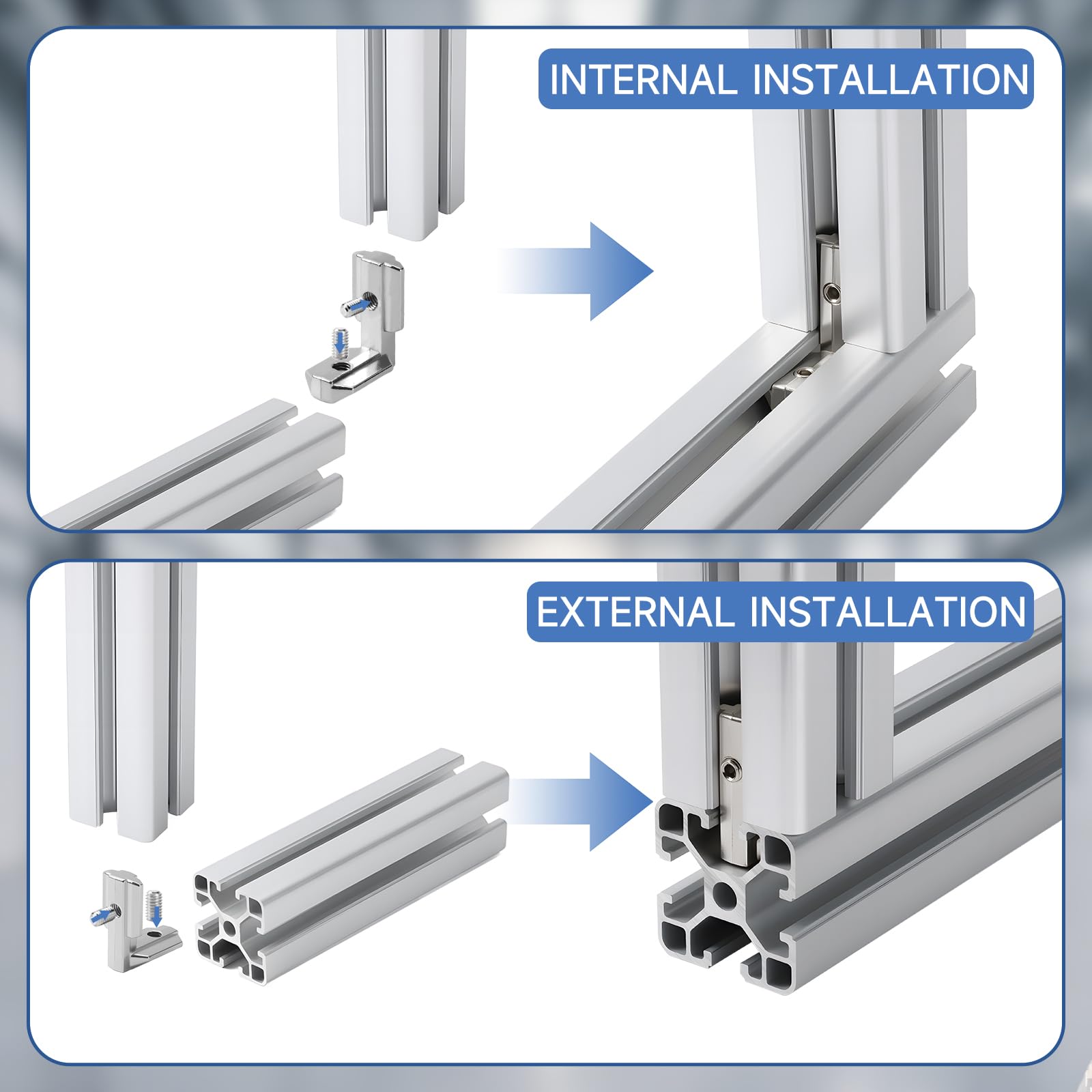 INTERNAL INSTALLATION

EXTERNAL INSTALLATION