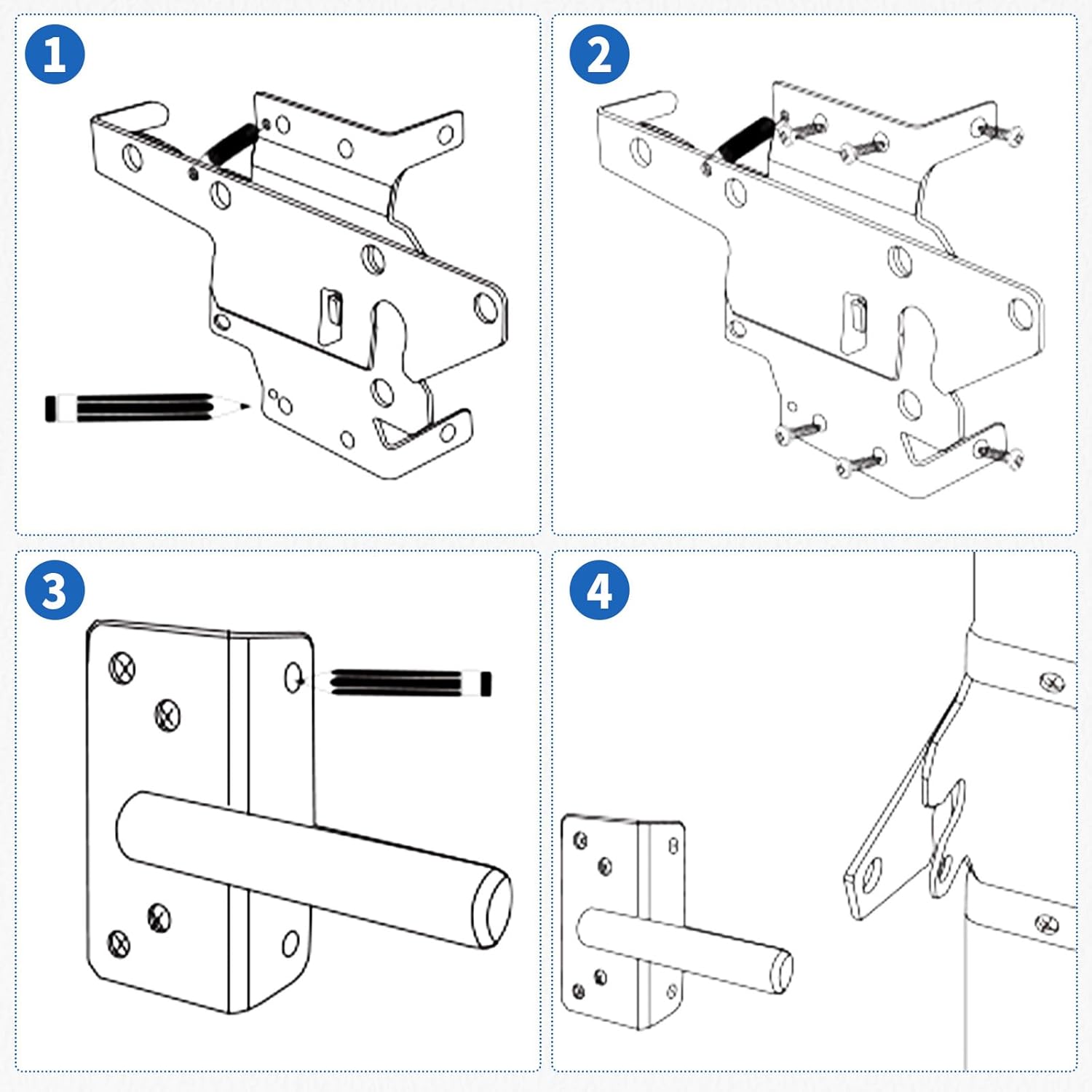 1

2

3

4