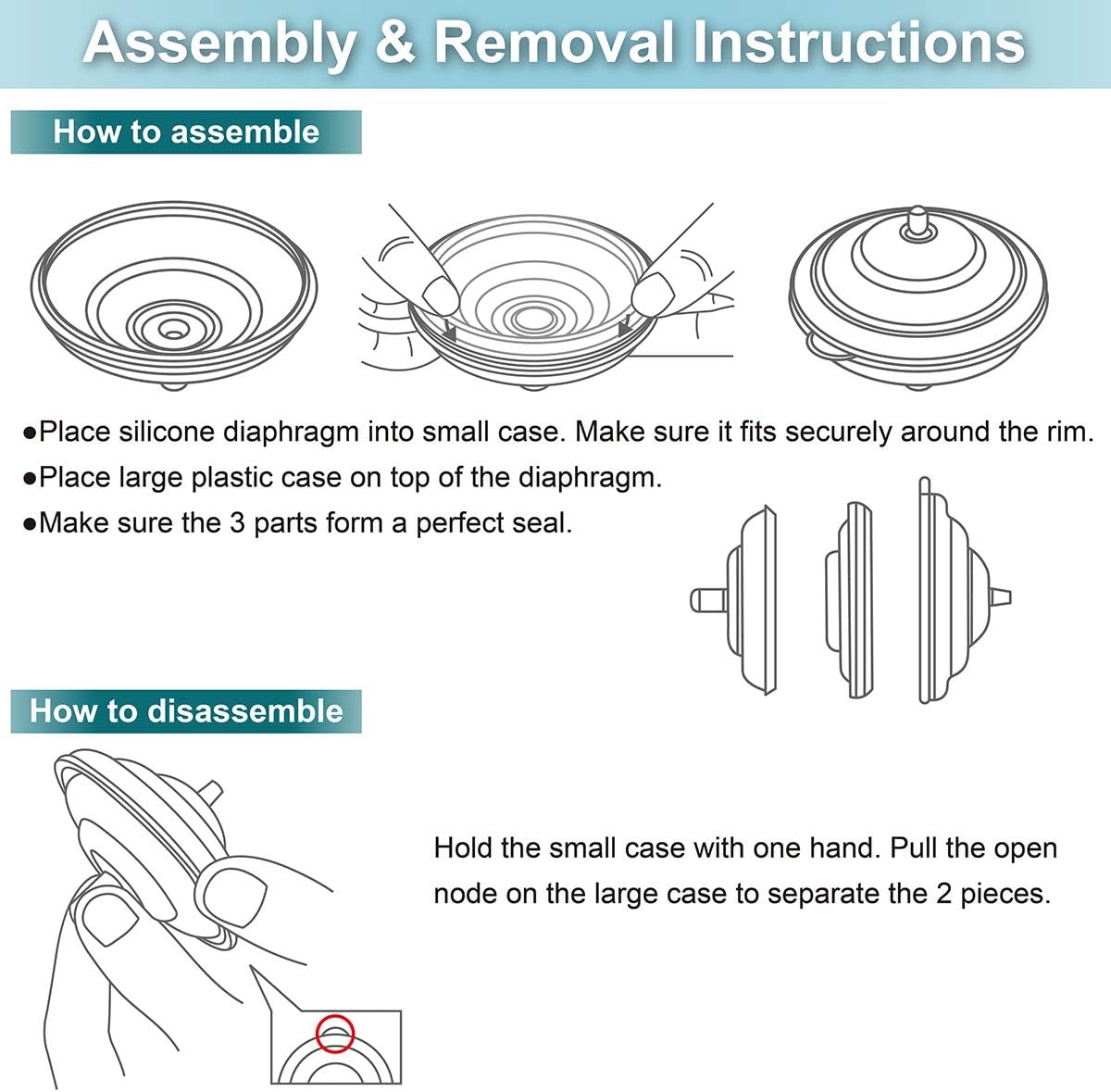 Assembly & Removal Instructions

How to assemble

●Place silicone diaphragm into small case. Make sure it fits securely around the rim.
●Place large plastic case on top of the diaphragm.
●Make sure the 3 parts form a perfect seal.

How to disassemble

Hold the small case with one hand. Pull the open node on the large case to separate the 2 pieces.