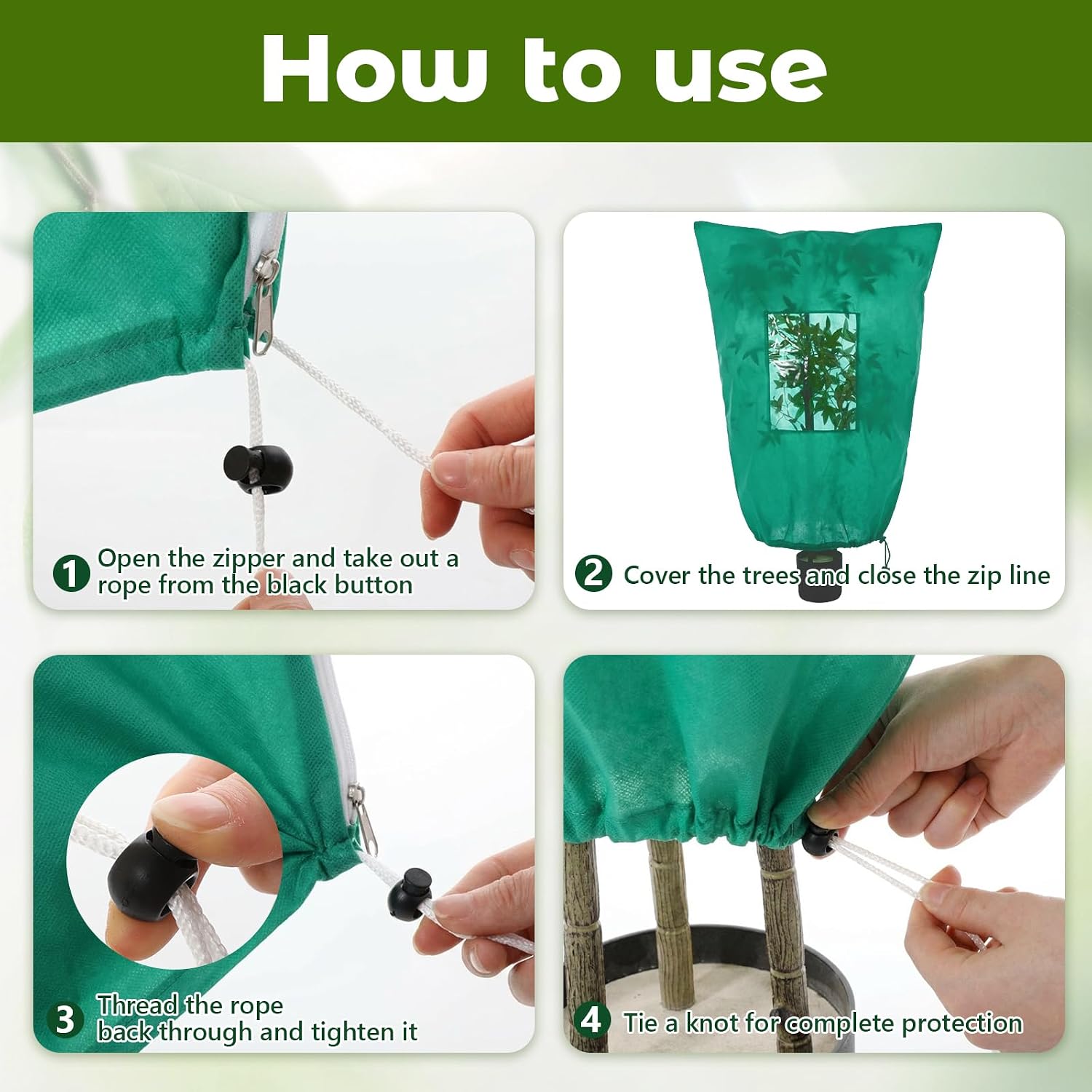 How to use

1 Open the zipper and take out a rope from the black button

2 Cover the trees and close the zip line

3 Thread the rope back through and tighten it

4 Tie a knot for complete protection