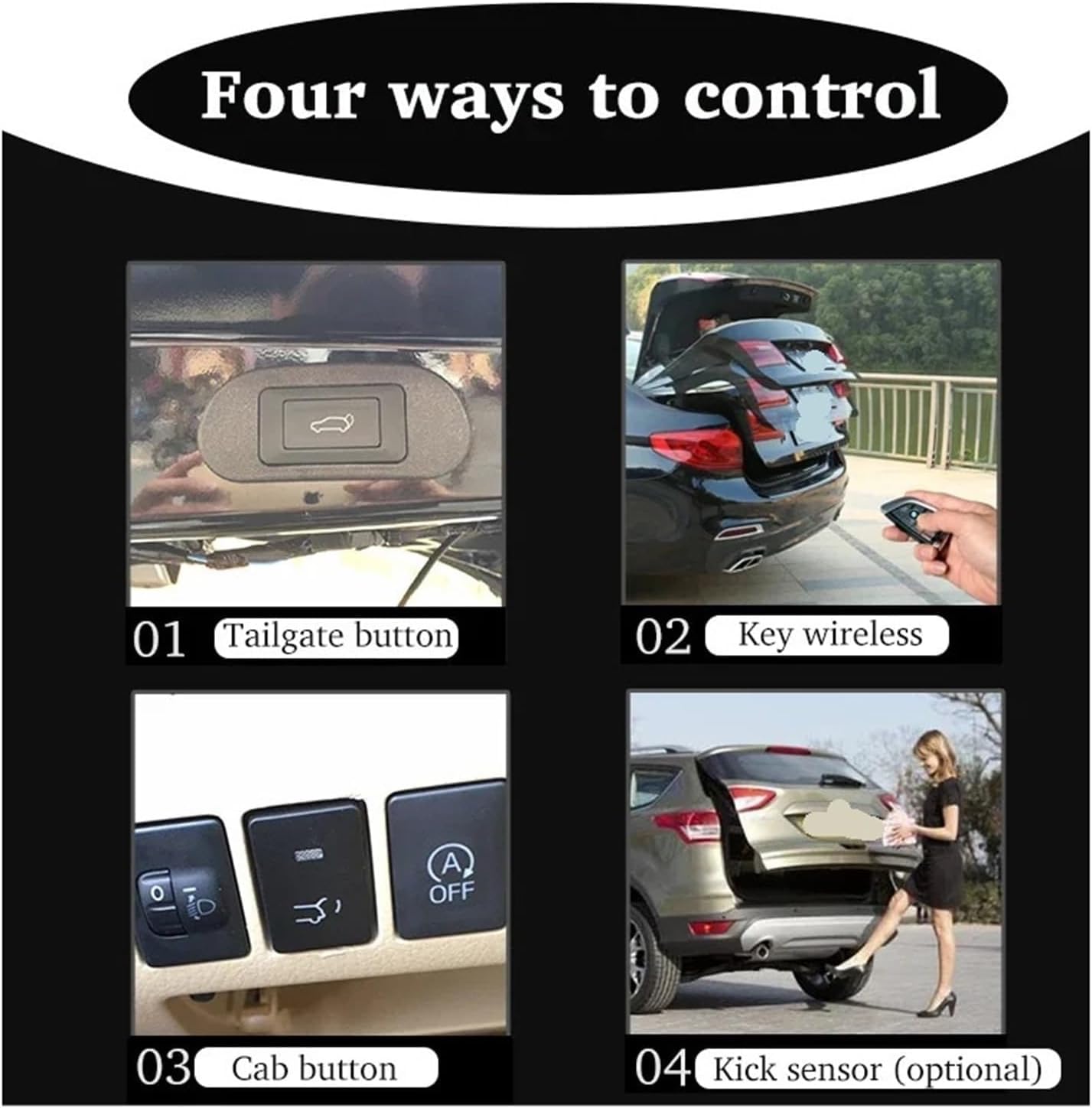 Four ways to control

01 Tailgate button

02 Key wireless

0

A
OFF

03 Cab button

04 Kick sensor (optional)