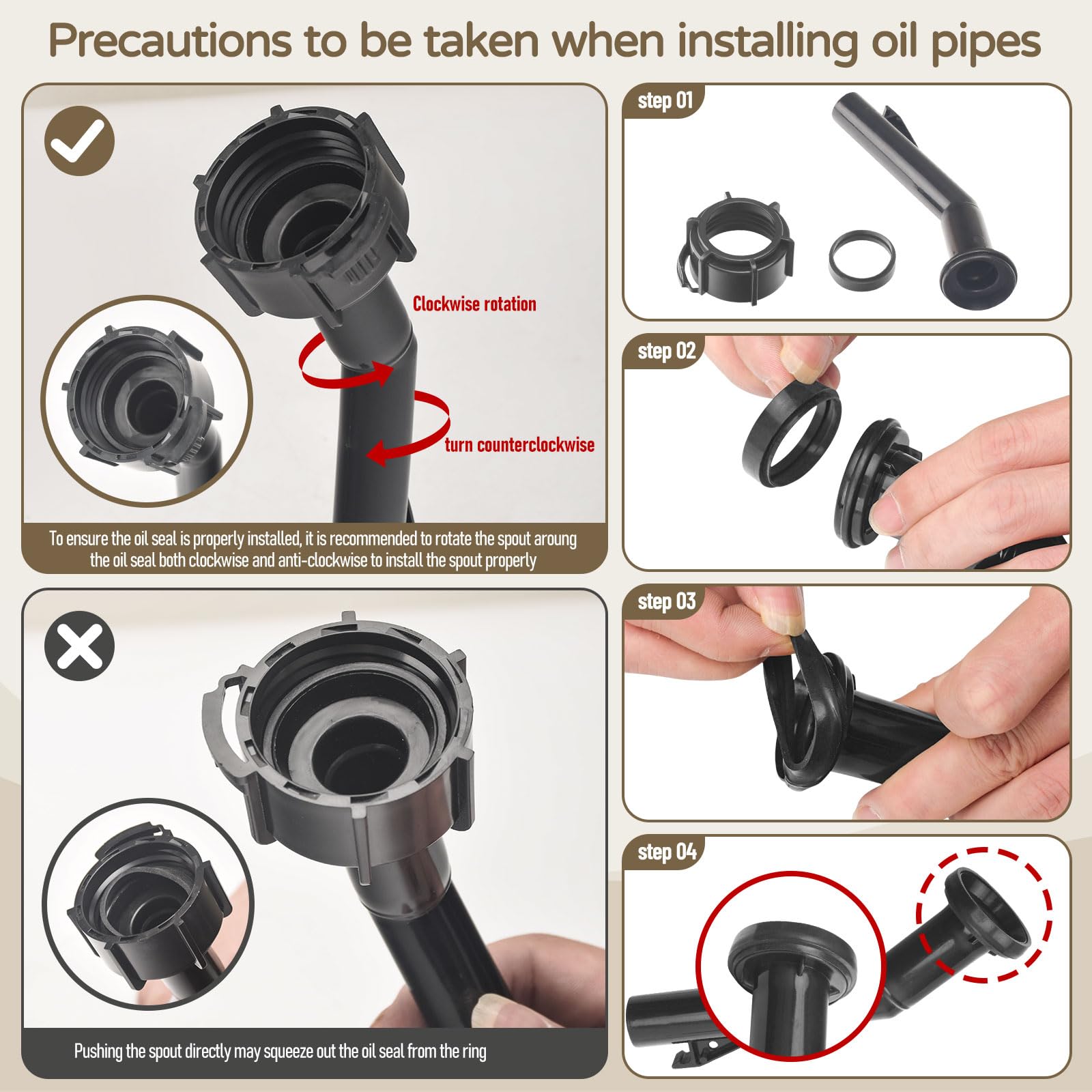 Precautions to be taken when installing oil pipes

Clockwise rotation

turn counterclockwise

To ensure the oil seal is properly installed, it is recommended to rotate the spout aroung the oil seal both clockwise and anti-clockwise to install the spout properly

Pushing the spout directly may squeeze out the oil seal from the ring

step 01

step 02

step 03

step 04