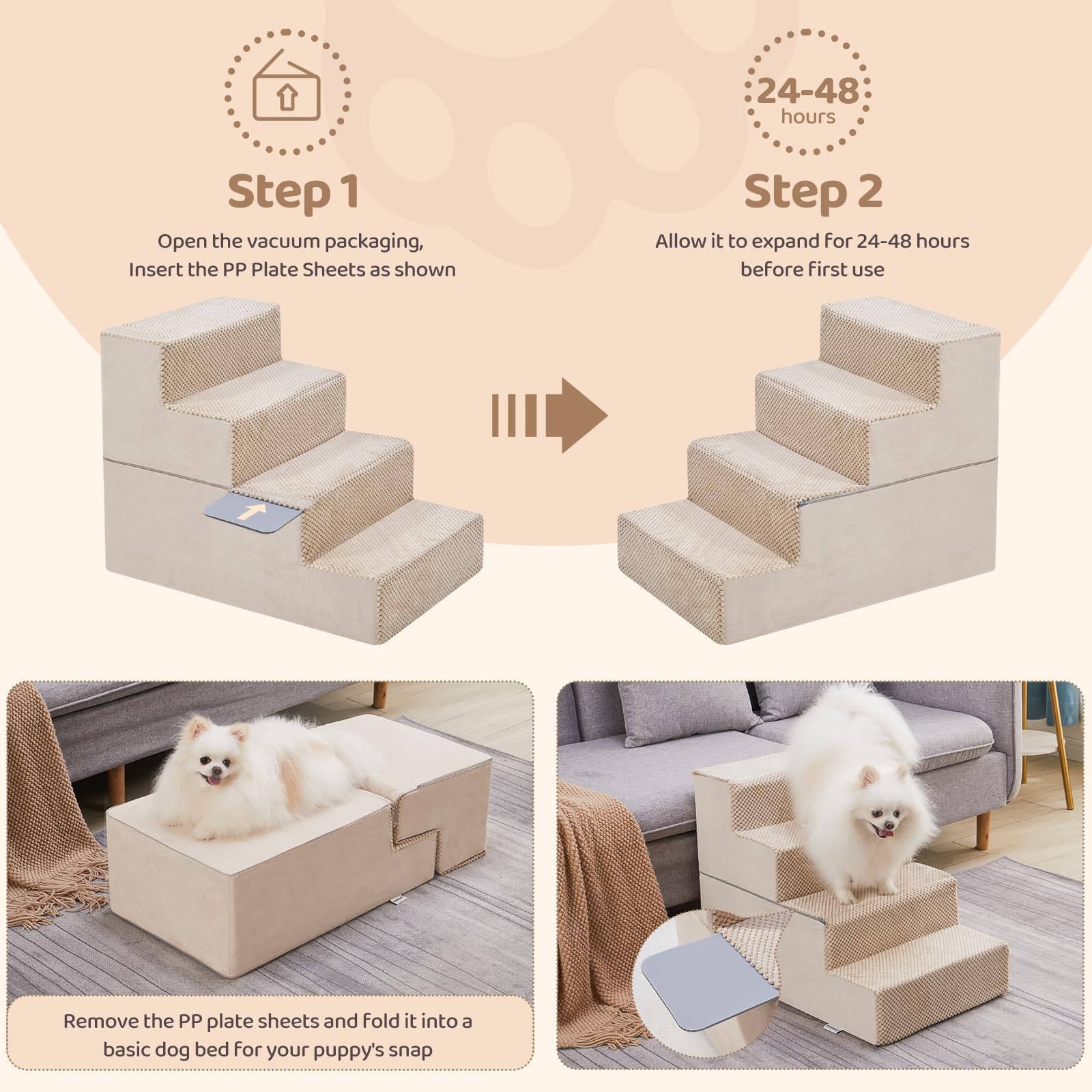 Step 1

Open the vacuum packaging, Insert the PP Plate Sheets as shown

24-48 hours

Step 2

Allow it to expand for 24-48 hours before first use

Remove the PP plate sheets and fold it into a basic dog bed for your puppy's snap