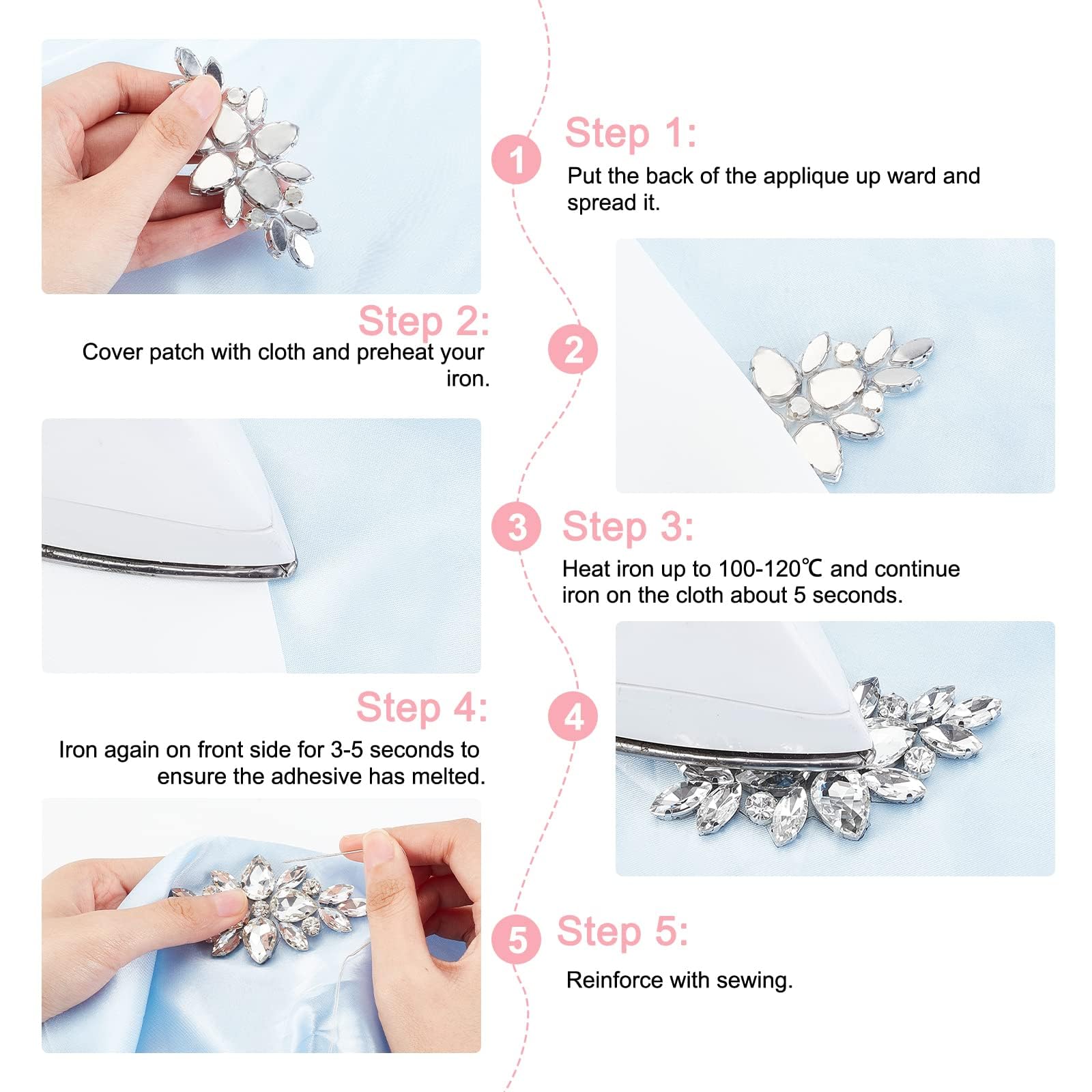 1

Step 1:

Put the back of the applique up ward and spread it.

Step 2:

Cover patch with cloth and preheat your iron.

2

3

Step 3:

Heat iron up to 100-120℃ and continue iron on the cloth about 5 seconds.

Step 4:

Iron again on front side for 3-5 seconds to ensure the adhesive has melted.

4

5

Step 5:

Reinforce with sewing.