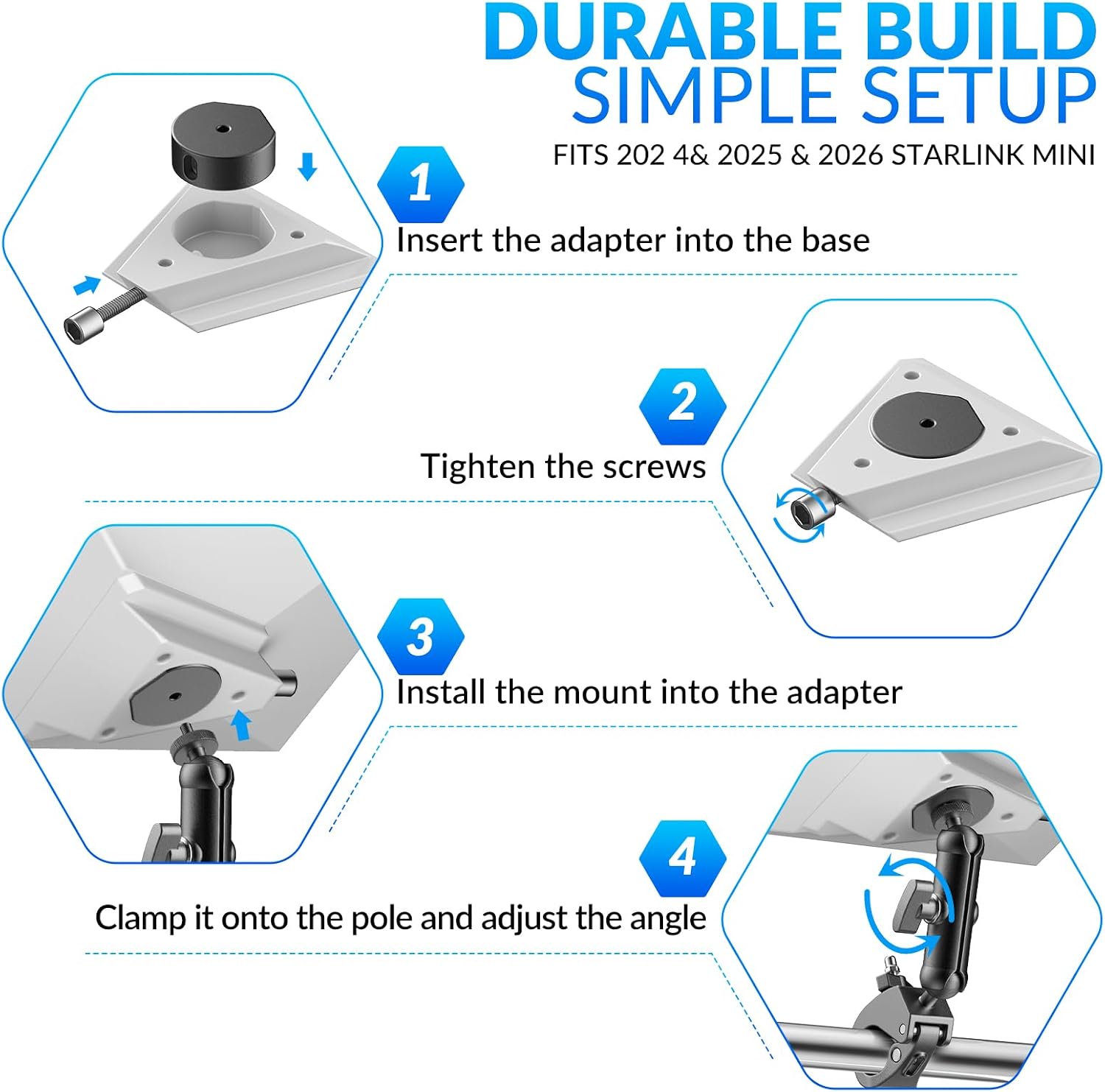 DURABLE BUILD
SIMPLE SETUP
FITS 202 4& 2025 & 2026 STARLINK MINI

1
Insert the adapter into the base

2
Tighten the screws

3
Install the mount into the adapter

4
Clamp it onto the pole and adjust the angle