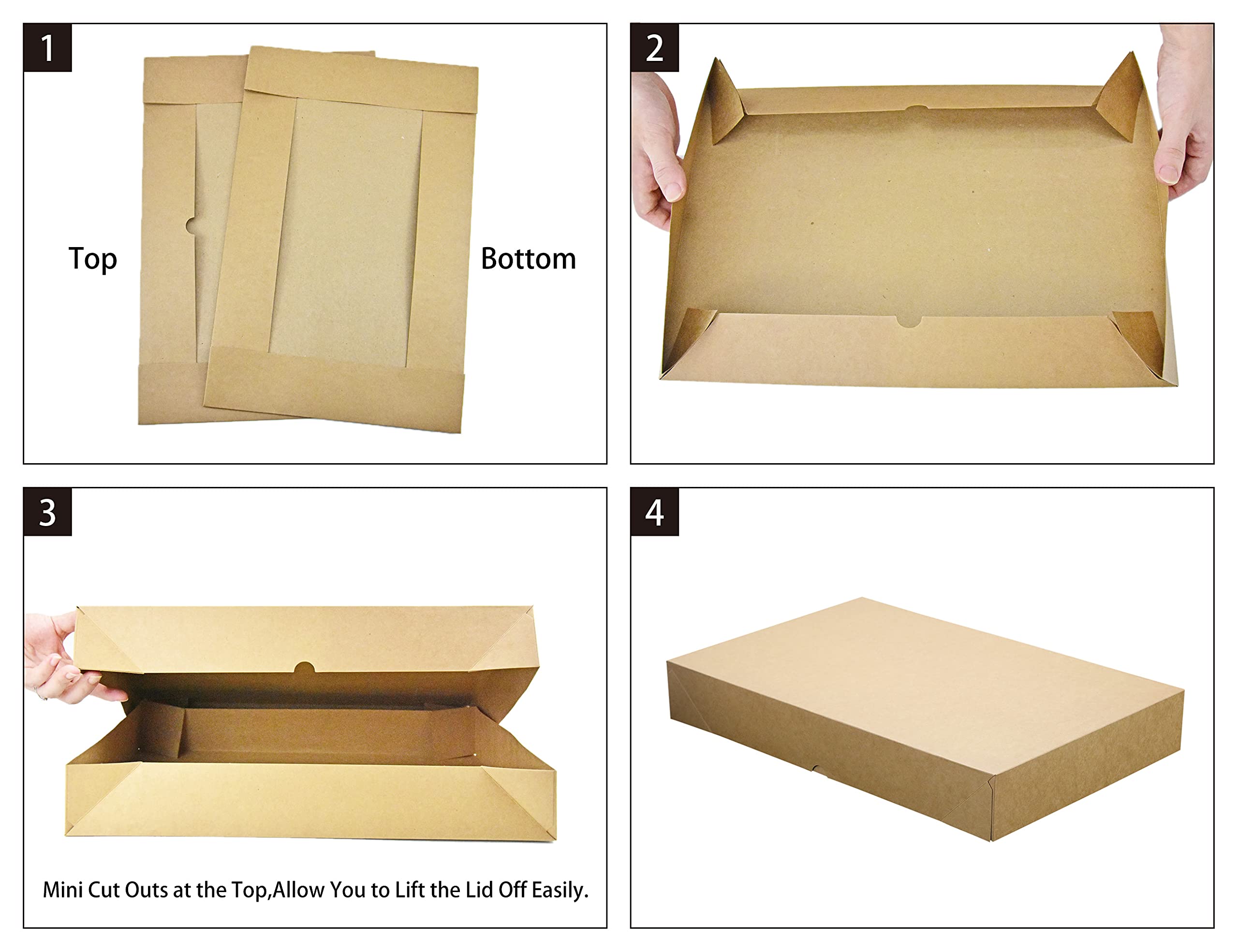 1

Top

Bottom

2

3

Mini Cut Outs at the Top,Allow You to Lift the Lid Off Easily.

4