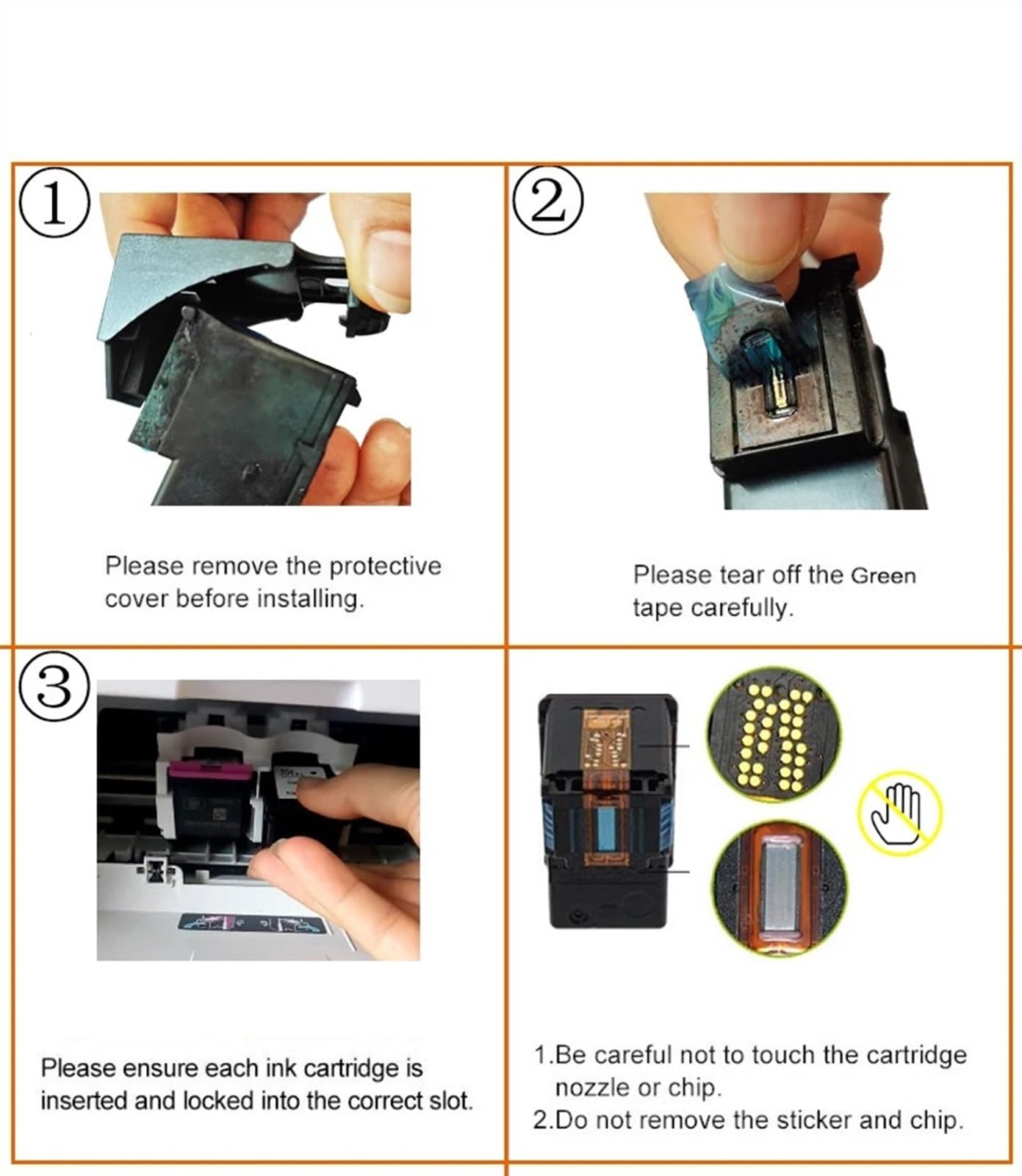 ①

Please remove the protective cover before installing.

②

Please tear off the Green tape carefully.

③

Please ensure each ink cartridge is inserted and locked into the correct slot.

1.Be careful not to touch the cartridge nozzle or chip.
2.Do not remove the sticker and chip.