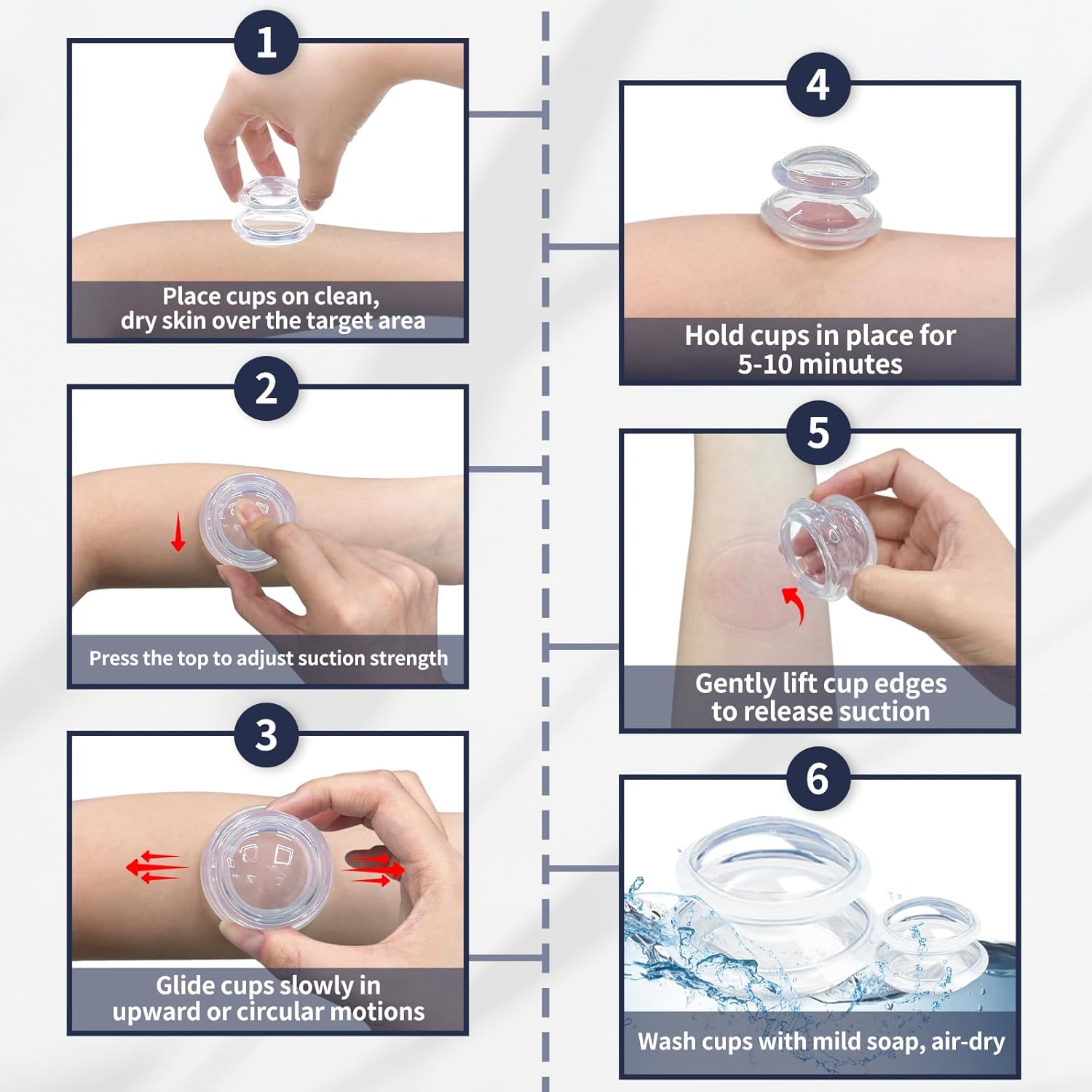 1

Place cups on clean, dry skin over the target area

2

Press the top to adjust suction strength

3

Glide cups slowly in upward or circular motions

4

Hold cups in place for 5-10 minutes

5

Gently lift cup edges to release suction

6

Wash cups with mild soap, air-dry