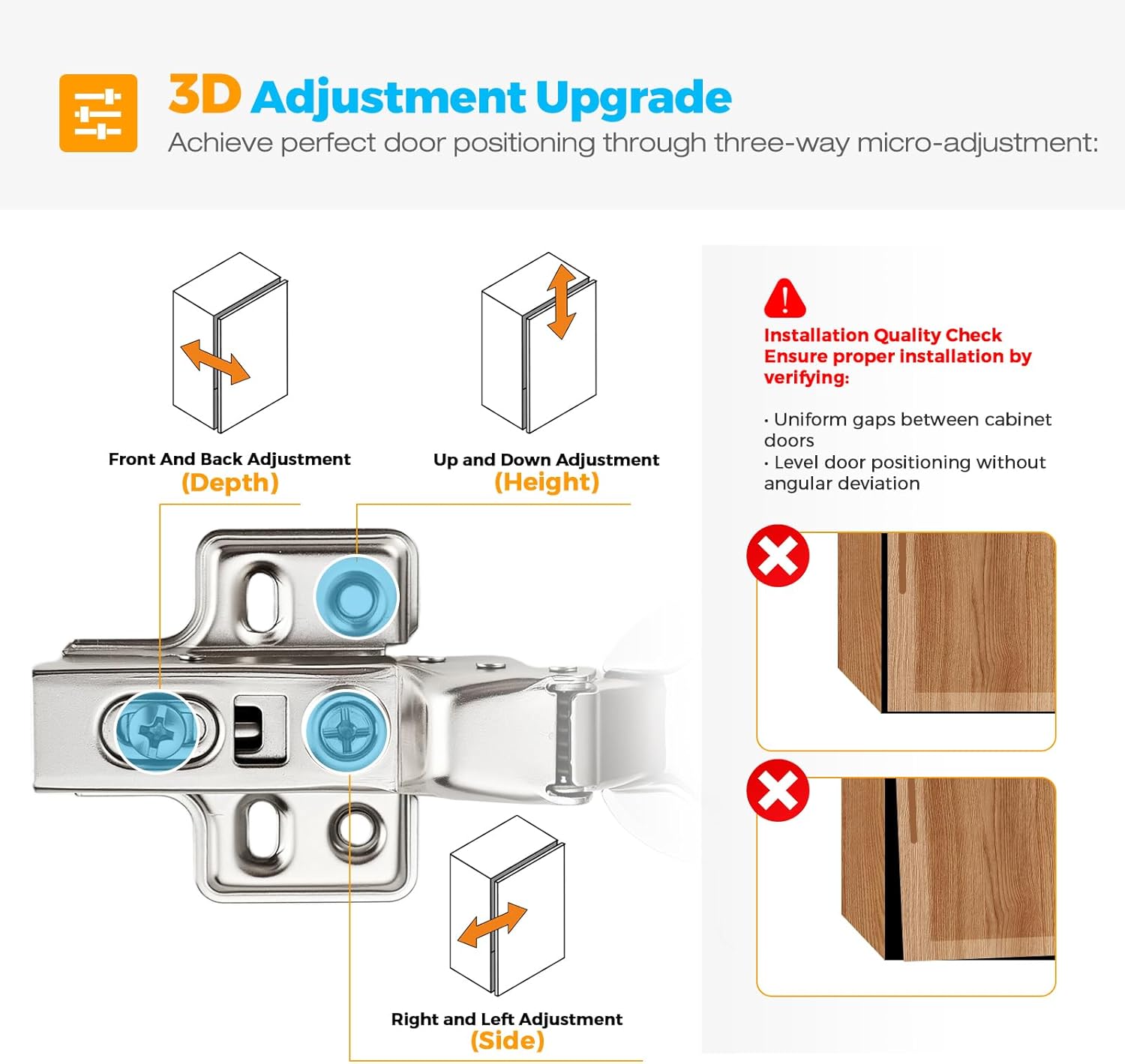 3D Adjustment Upgrade
Achieve perfect door positioning through three-way micro-adjustment:

Front And Back Adjustment
(Depth)

Up and Down Adjustment
(Height)

Right and Left Adjustment
(Side)

Installation Quality Check
Ensure proper installation by verifying:

· Uniform gaps between cabinet doors
· Level door positioning without angular deviation