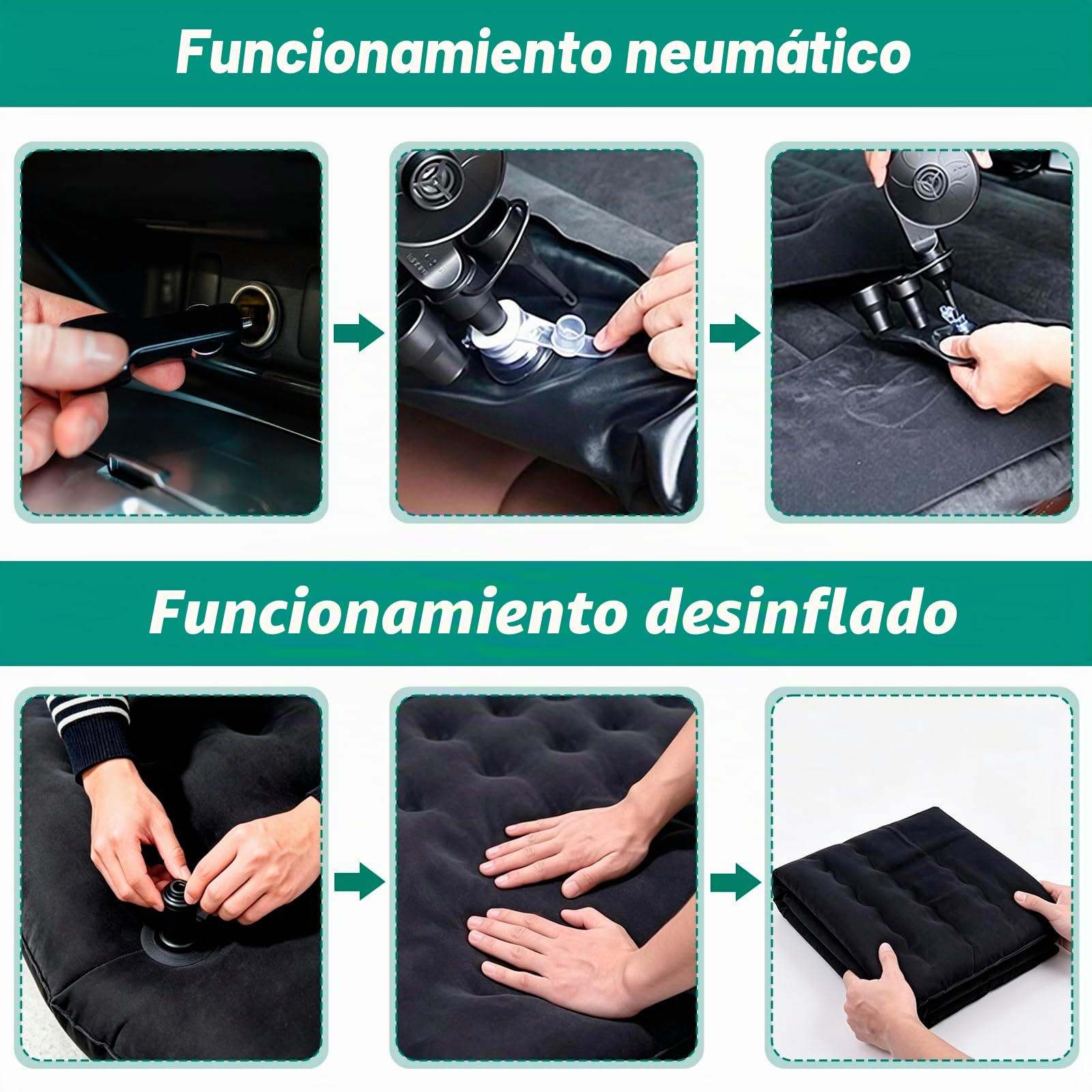 Funcionamiento neumático

Funcionamiento desinflado