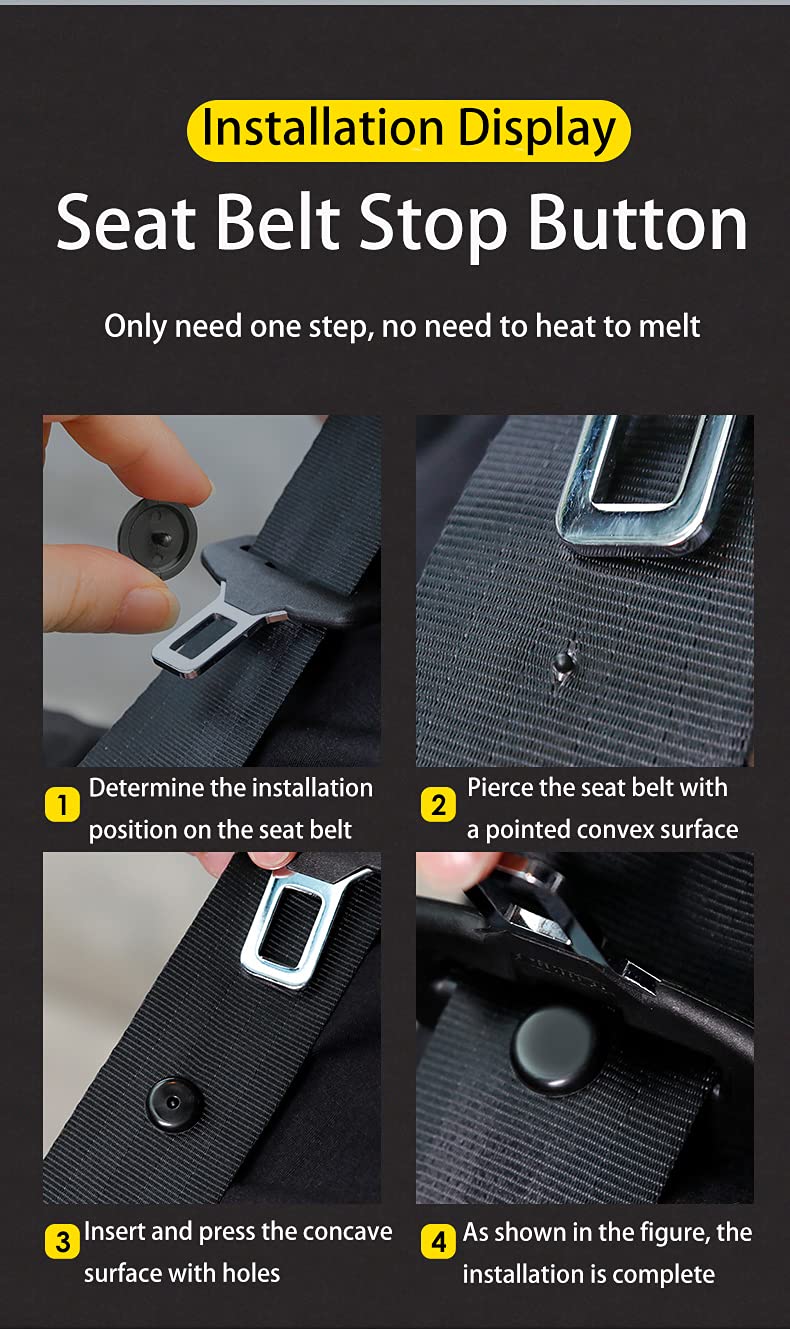 Installation Display

Seat Belt Stop Button

Only need one step, no need to heat to melt

1 Determine the installation position on the seat belt

2 Pierce the seat belt with a pointed convex surface

3 Insert and press the concave surface with holes

4 As shown in the figure, the installation is complete