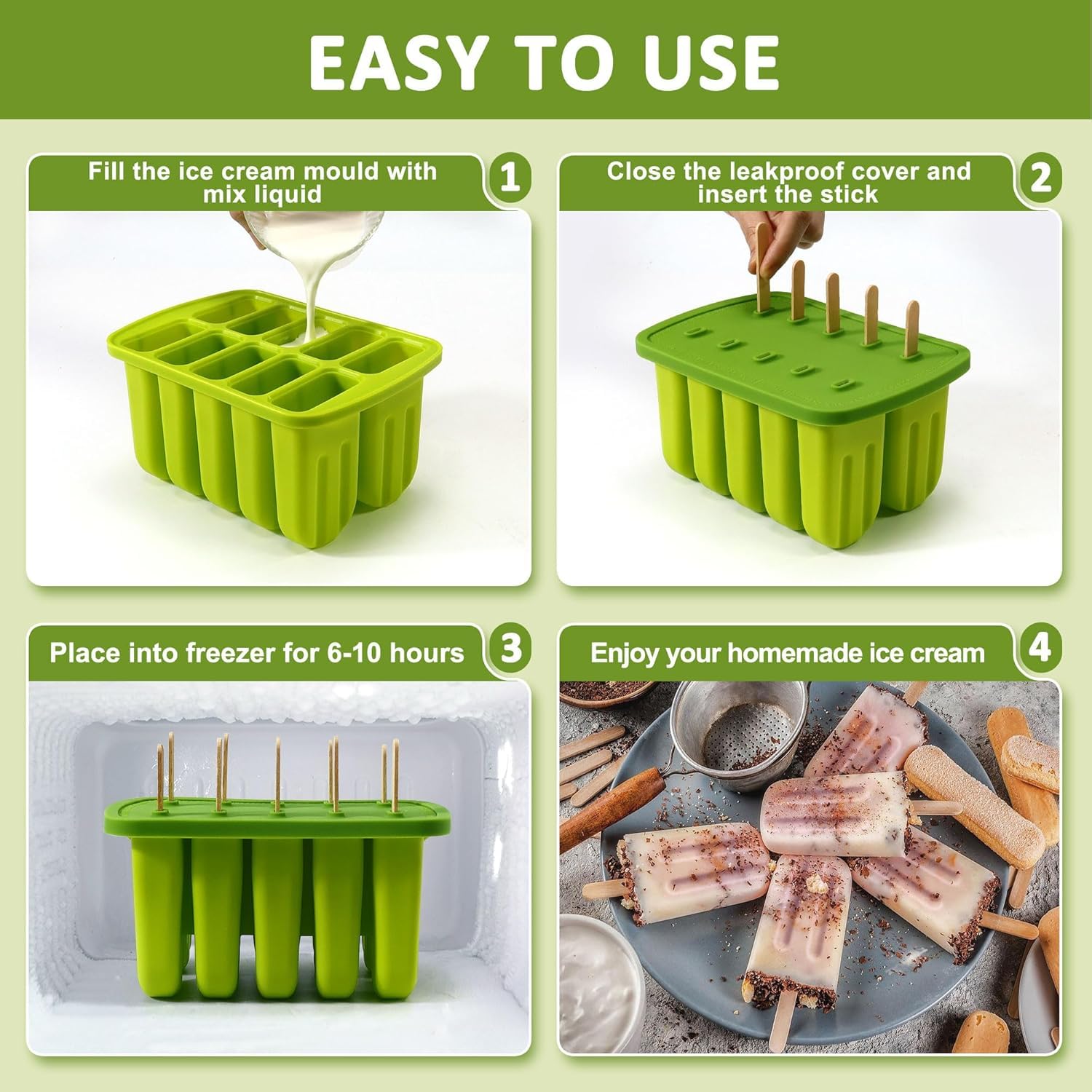 EASY TO USE

Fill the ice cream mould with mix liquid

1

Close the leakproof cover and insert the stick

2

Place into freezer for 6-10 hours

3

Enjoy your homemade ice cream

4