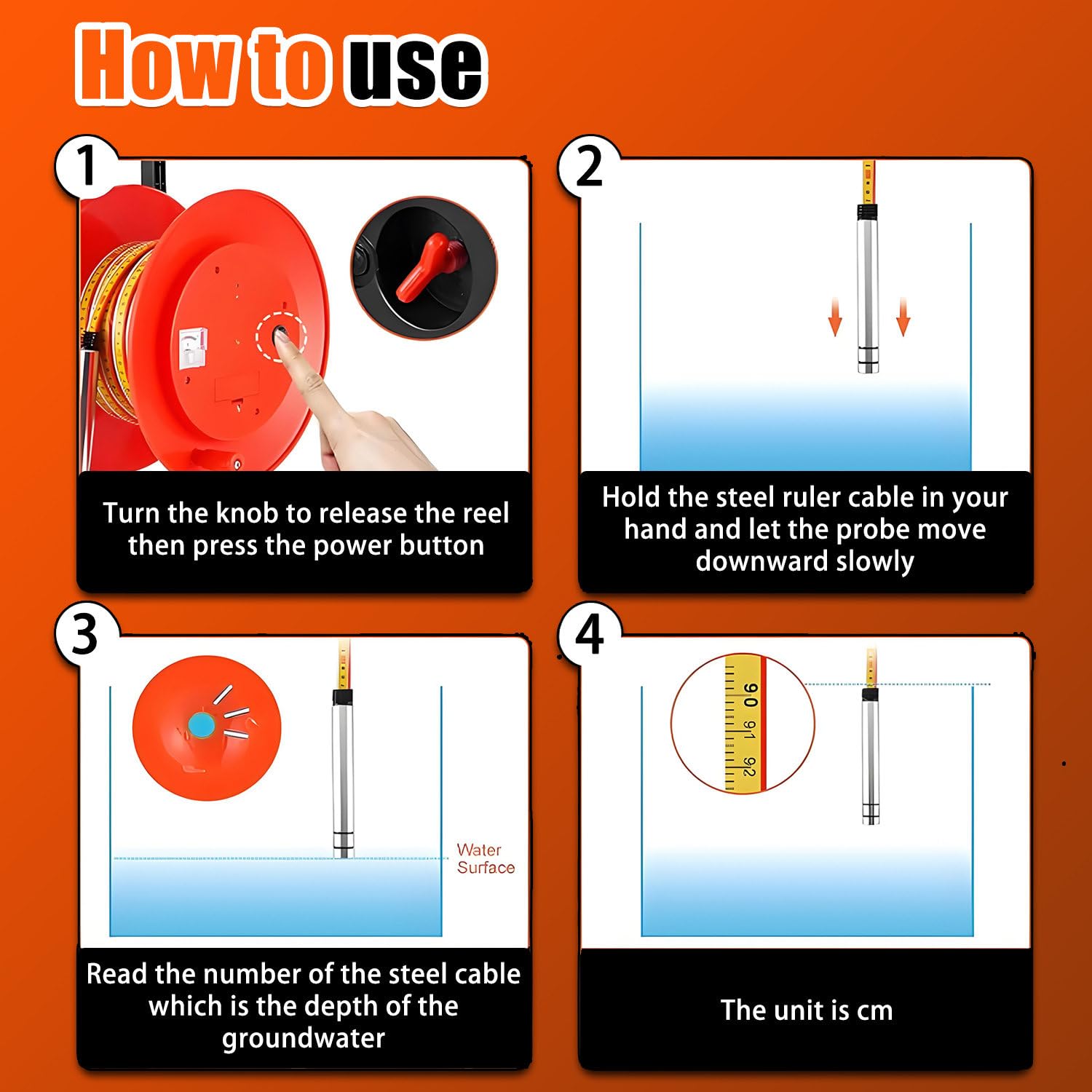 How to use

1

Turn the knob to release the reel then press the power button

2

Hold the steel ruler cable in your hand and let the probe move downward slowly

3

Water Surface

Read the number of the steel cable which is the depth of the groundwater

4

90 91 92

The unit is cm