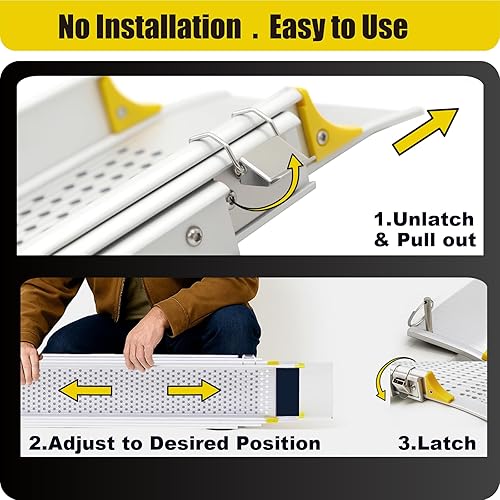 No Installation . Easy to Use

1.Unlatch & Pull out

2.Adjust to Desired Position

3.Latch