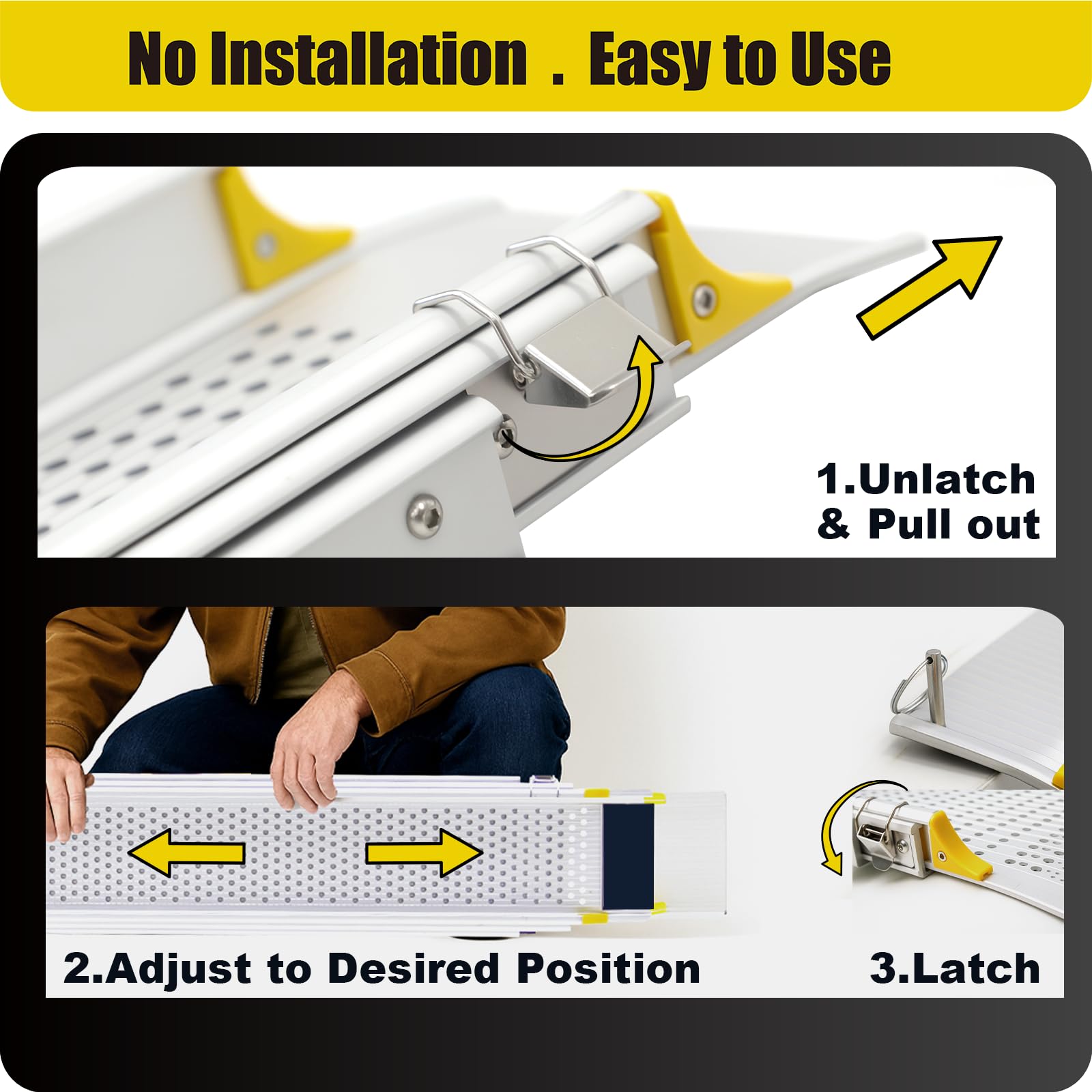 No Installation . Easy to Use

1.Unlatch & Pull out

2.Adjust to Desired Position

3.Latch