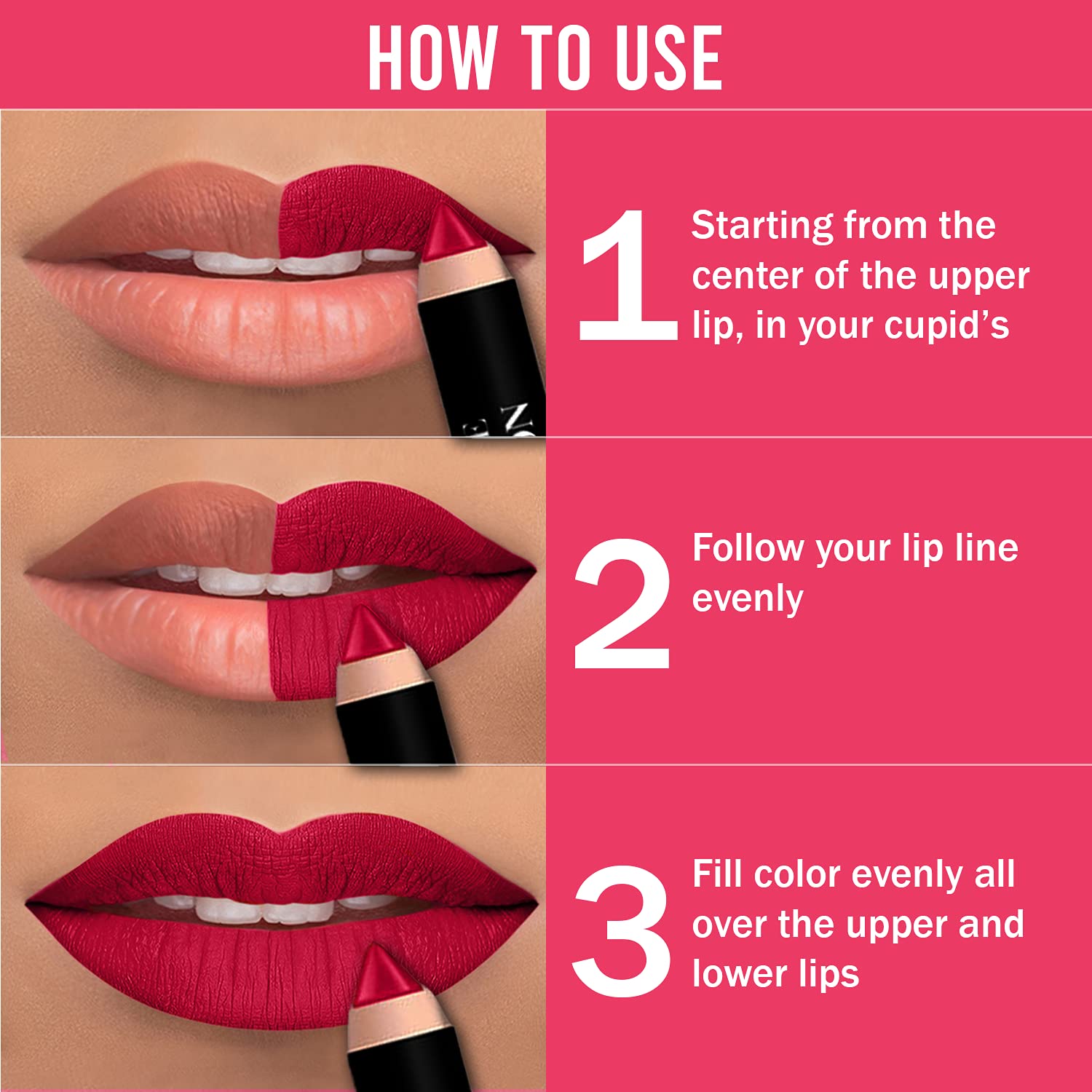 HOW TO USE

1 Starting from the center of the upper lip, in your cupid's

2 Follow your lip line evenly

3 Fill color evenly all over the upper and lower lips