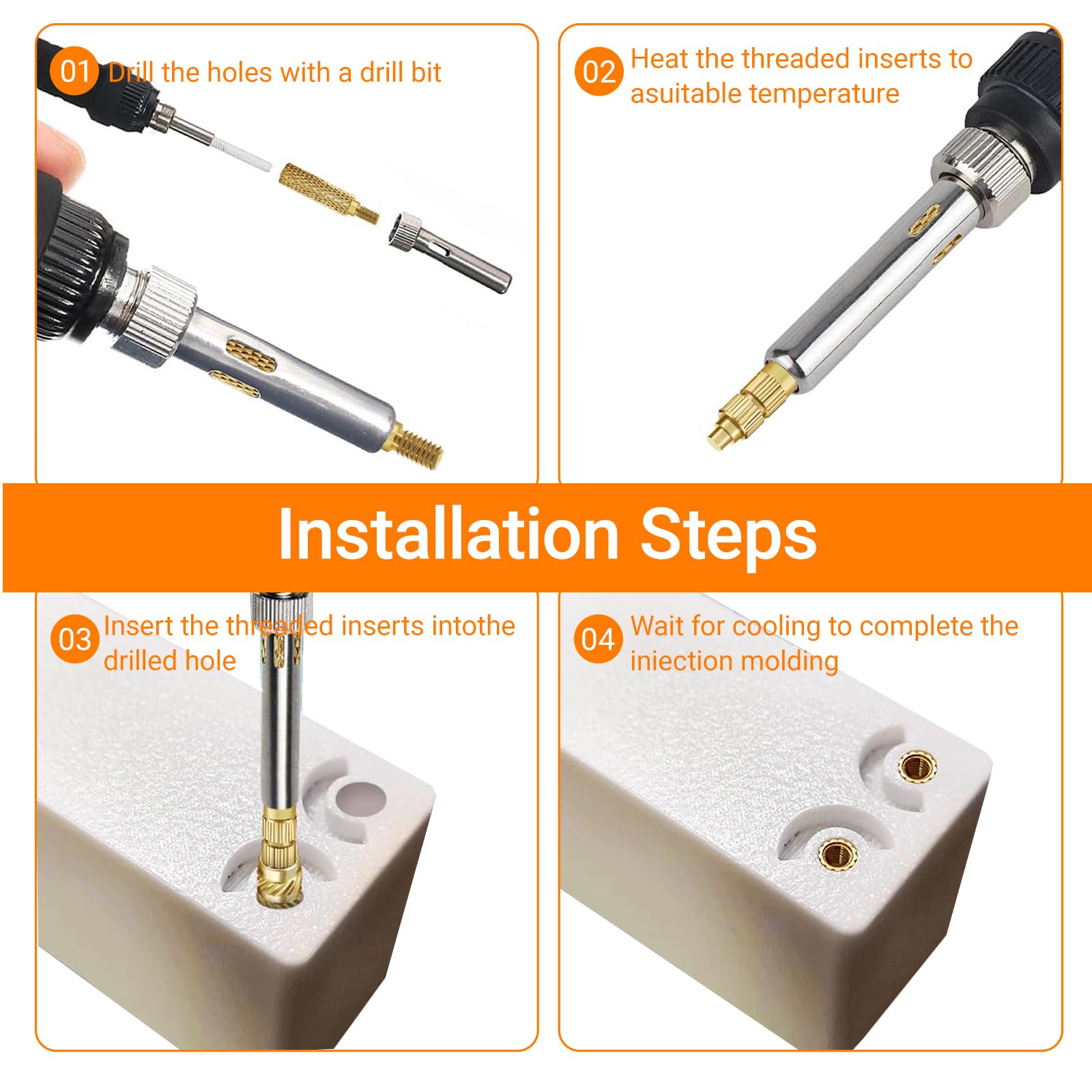 01 Drill the holes with a drill bit

02 Heat the threaded inserts to asuitable temperature

Installation Steps

03 Insert the threaded inserts intothe drilled hole

04 Wait for cooling to complete the iniection molding