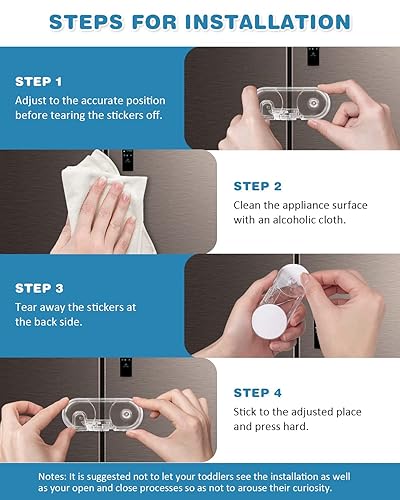 STEPS FOR INSTALLATION

STEP 1
Adjust to the accurate position before tearing the stickers off.

STEP 2
Clean the appliance surface with an alcoholic cloth.

STEP 3
Tear away the stickers at the back side.

STEP 4
Stick to the adjusted place and press hard.

Notes: It is suggested not to let your toddlers see the installation as well as your open and close processes so as not to arouse their curiosity.