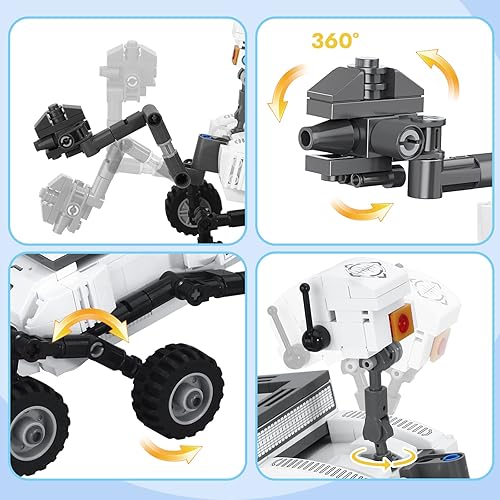 360°