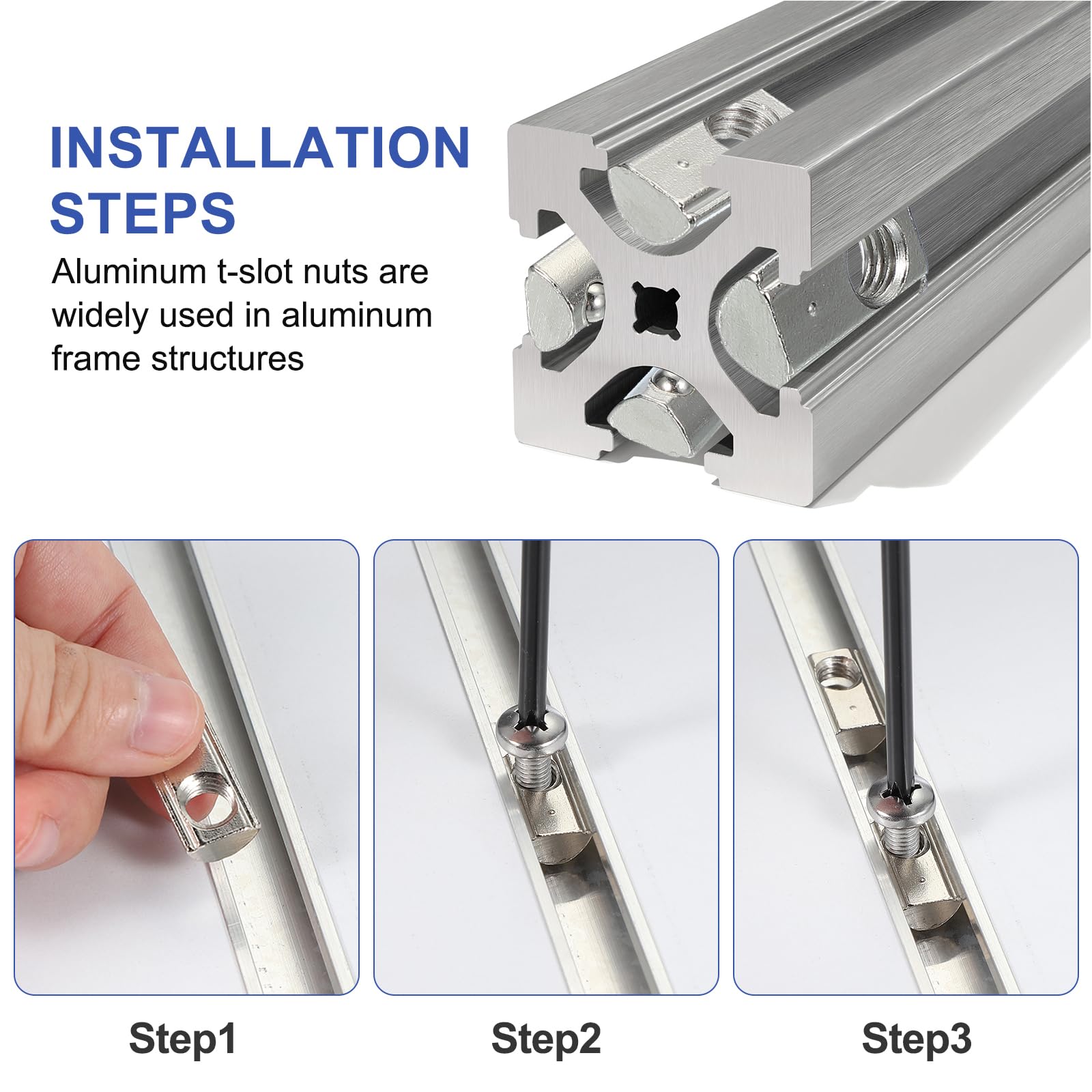 INSTALLATION STEPS

Aluminum t-slot nuts are widely used in aluminum frame structures

Step1

Step2

Step3