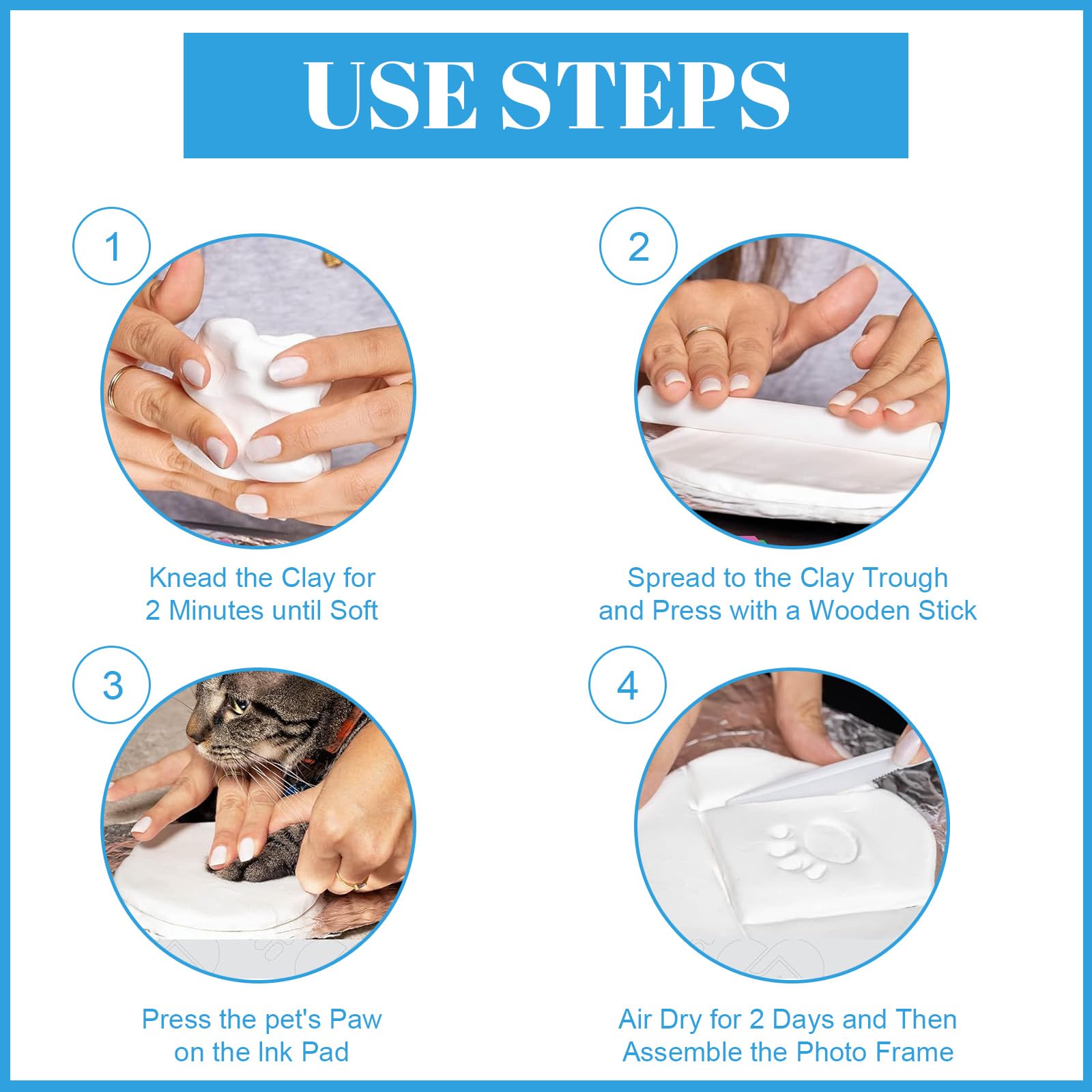 USE STEPS

1

Knead the Clay for 2 Minutes until Soft

2

Spread to the Clay Trough and Press with a Wooden Stick

3

Press the pet's Paw on the Ink Pad

4

Air Dry for 2 Days and Then Assemble the Photo Frame