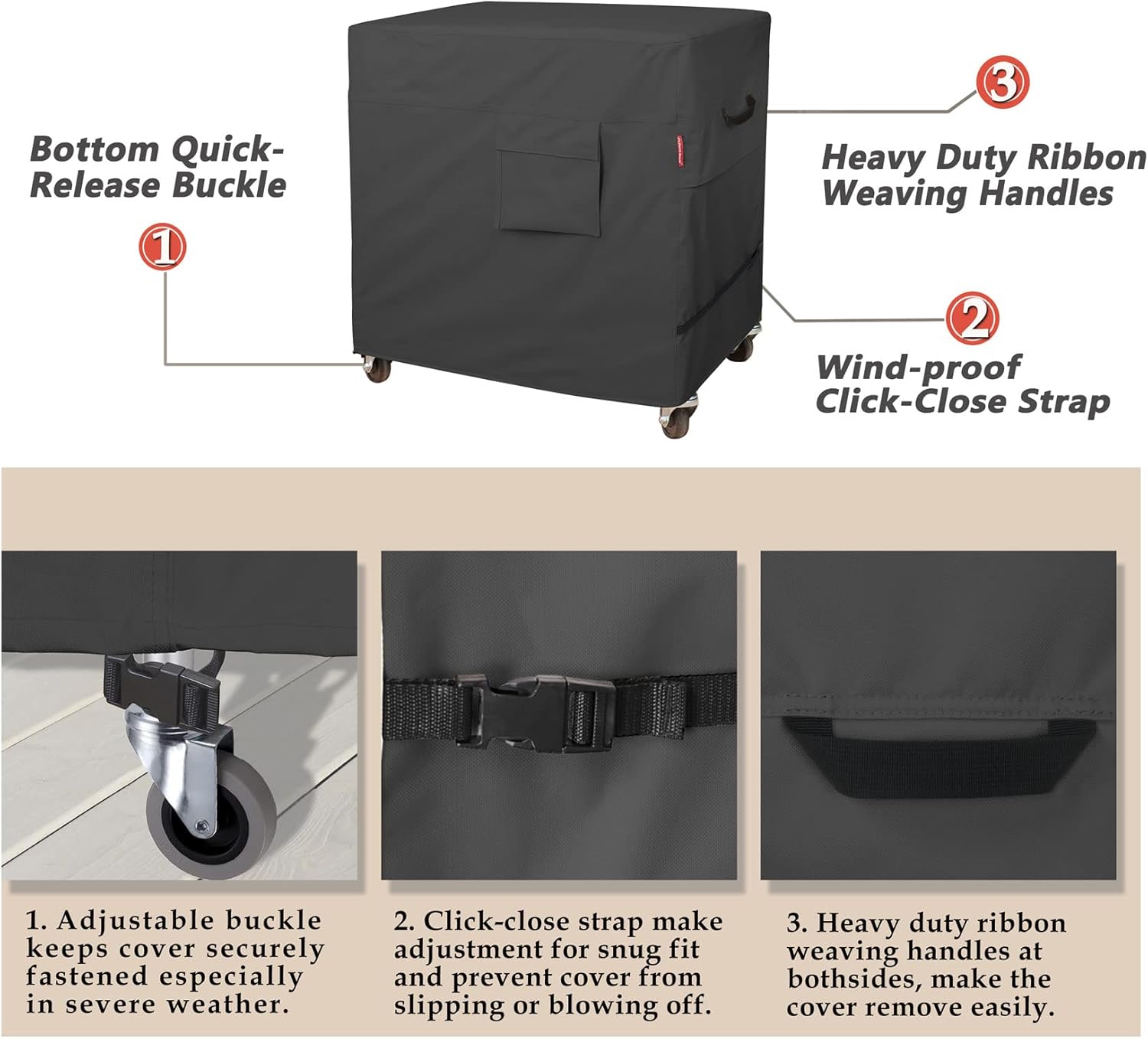 Bottom Quick-Release Buckle

1

3

Heavy Duty Ribbon Weaving Handles

2

Wind-proof Click-Close Strap

1. Adjustable buckle keeps cover securely fastened especially in severe weather.

2. Click-close strap make adjustment for snug fit and prevent cover from slipping or blowing off.

3. Heavy duty ribbon weaving handles at bothsides, make the cover remove easily.