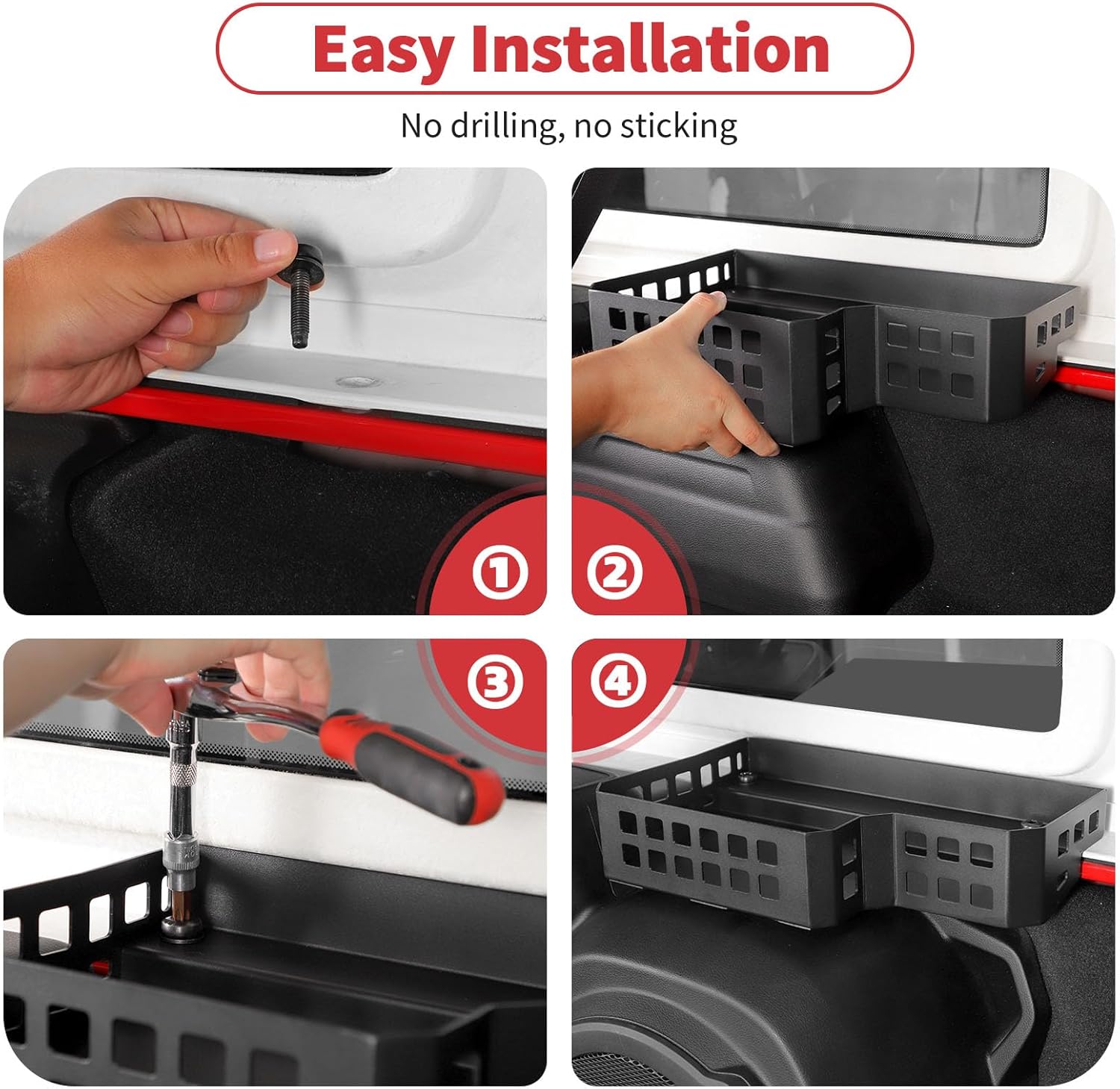 Easy Installation

No drilling, no sticking

①

②

③

④