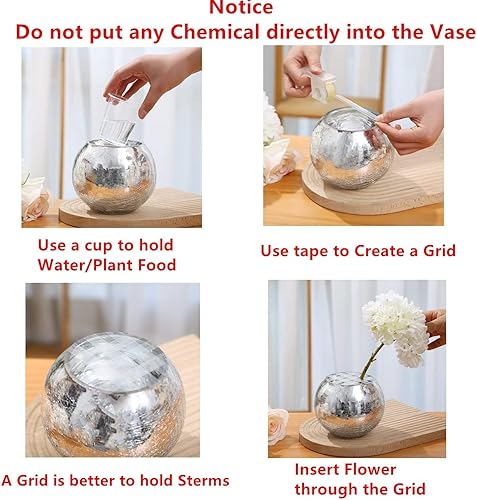 Notice
Do not put any Chemical directly into the Vase

Use a cup to hold Water/Plant Food

Use tape to Create a Grid

A Grid is better to hold Sterms

Insert Flower through the Grid